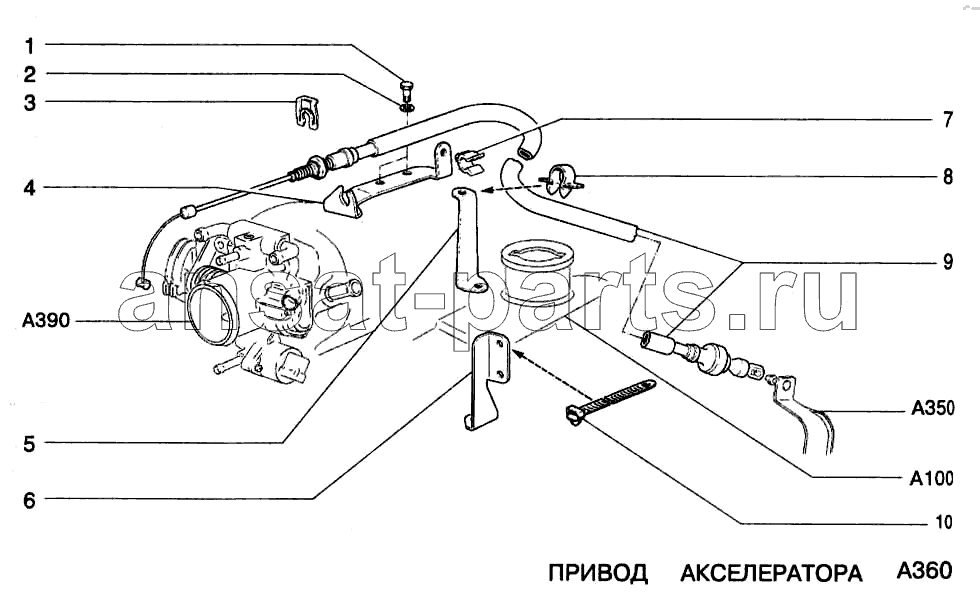 1
2
3
4
A390
5
6
7
8
9
A350
A100
10

ansat-parts.ru

ПРИВОД АКСЕЛЕРАТОРА A360