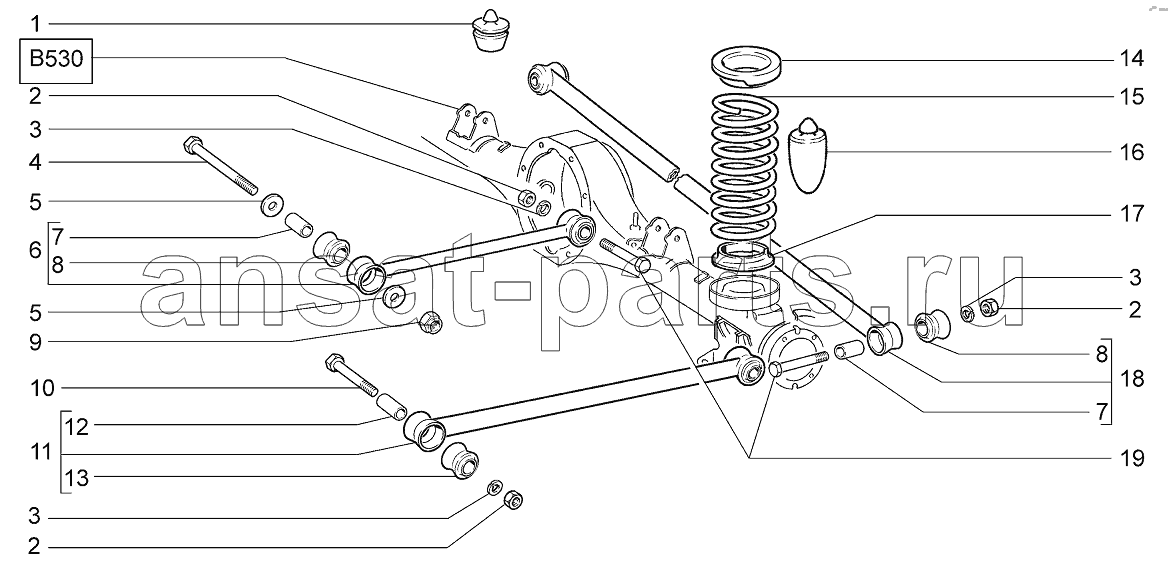 1
B530
2
3
4
5
6
7
8
5
9
10
11
12
13
3
2
14
15
16
17
3
2
8
18
7
19
ansat-parts.ru