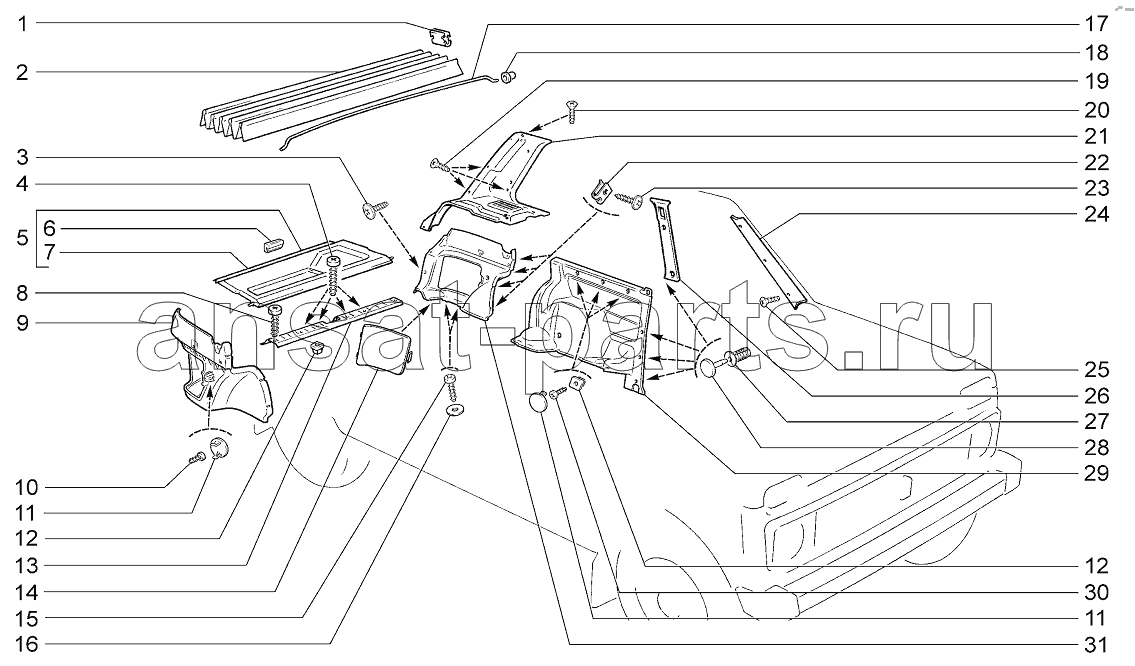 1
2
3
4
5
6
7
8
9
10
11
12
13
14
15
16
17
18
19
20
21
22
23
24
25
26
27
28
29
12
30
11
31
ansat-parts.ru