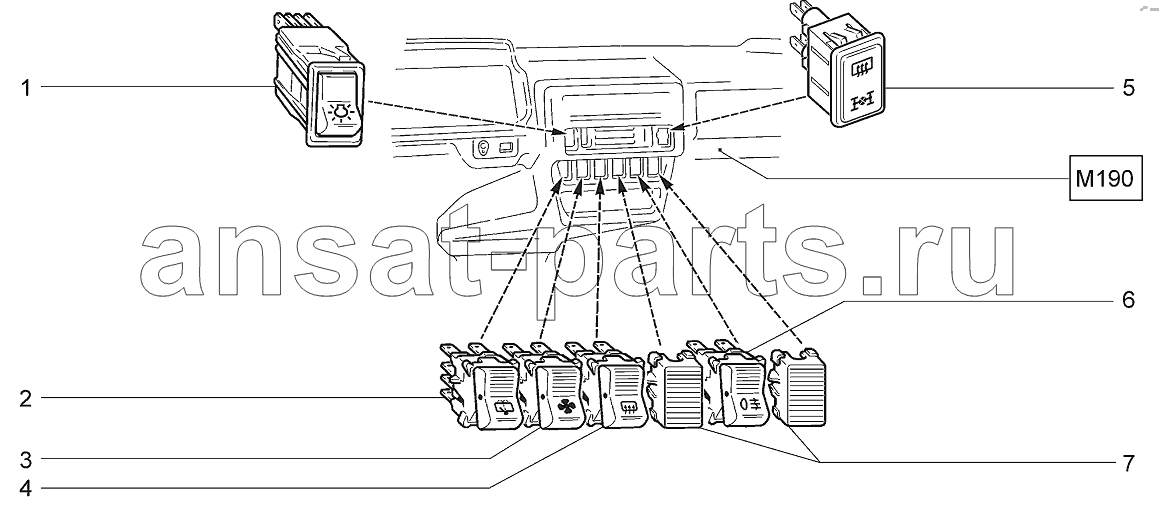 1
5
M190
ansat-parts.ru
6
2
3
4
7