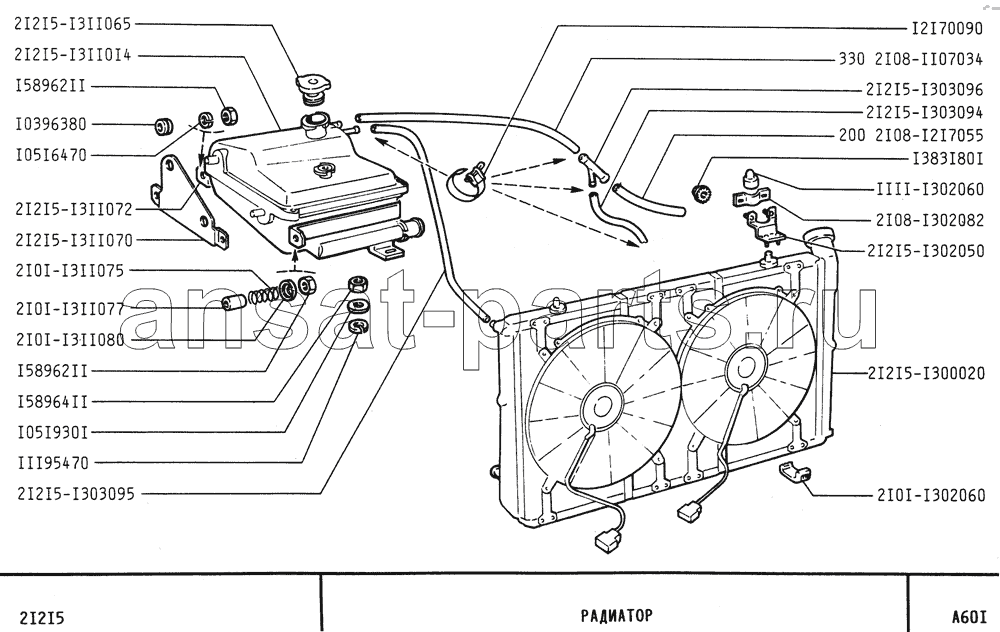 2I2I5-I3II065
2I2I5-I3II0I4
I58962II
I0396380
I05I6470
2I2I5-I3II072
2I2I5-I3II070
2I0I-I3II075
2I0I-I3II077
2I0I-I3II080
I58962II
I58964II
I05I930I
III95470
2I2I5-I303095

I2I70090
330 2I08-II07034
2I2I5-I303096
2I2I5-I303094
200 2I08-I2I7055
I383I80I
IIII-I302060
2I08-I302082
2I2I5-I302050
2I2I5-I300020
2I0I-I302060

ansat-parts.ru

2I2I5
РАДИАТОР
A60I