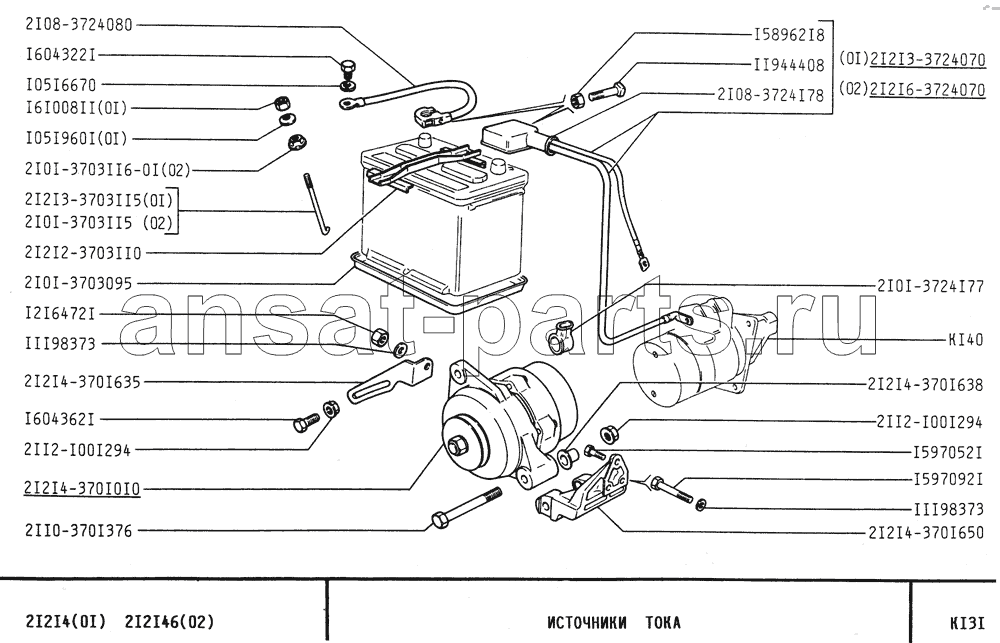 2I08-3724080
I604322I
I05I6670
I6I008II(0I)
I05I960I(0I)
2I0I-3703II6-0I(02)
2I2I3-3703II5(0I)
2I0I-3703II5 (02)
2I2I2-3703II0
2I0I-3703095
I2I6472I
III98373
2I2I4-370I635
I604362I
2II2-I00I294
2I2I4-370I0I0
2II0-370I376

I58962I8
II944408
2I08-3724I78
(0I)2I2I3-3724070
(02)2I2I6-3724070
2I0I-3724I77
KI40
2I2I4-370I638
2II2-I00I294
I597052I
I597092I
III98373
2I2I4-370I650

ansat-parts.ru

2I2I4(0I) 2I2I46(02)
ИСТОЧНИКИ ТОКА
KI3I