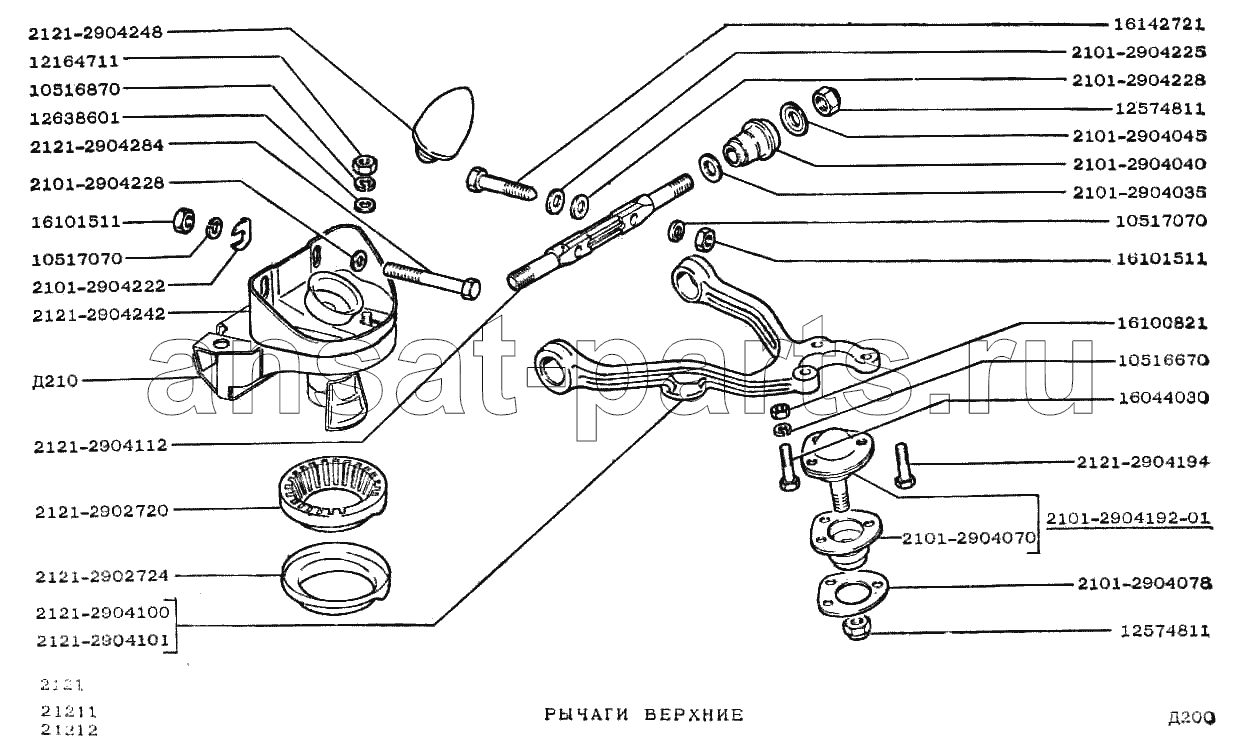 2121-2904248
12164711
10516870
12638601
2121-2904284
2101-2904228
16101511
10517070
2101-2904222
2121-2904242
Д210
2121-2904112
2121-2902720
2121-2902724
2121-2904100
2121-2904101

16142721
2101-2904225
2101-2904228
12574811
2101-2904045
2101-2904040
2101-2904035
10517070
16101511
16100821
10516670
16044030
2121-2904194
2101-2904192-01
2101-2904070
2101-2904078
12574811

ansat-parts.ru

2121
21211
21212

РЫЧАГИ ВЕРХНИЕ

Д200