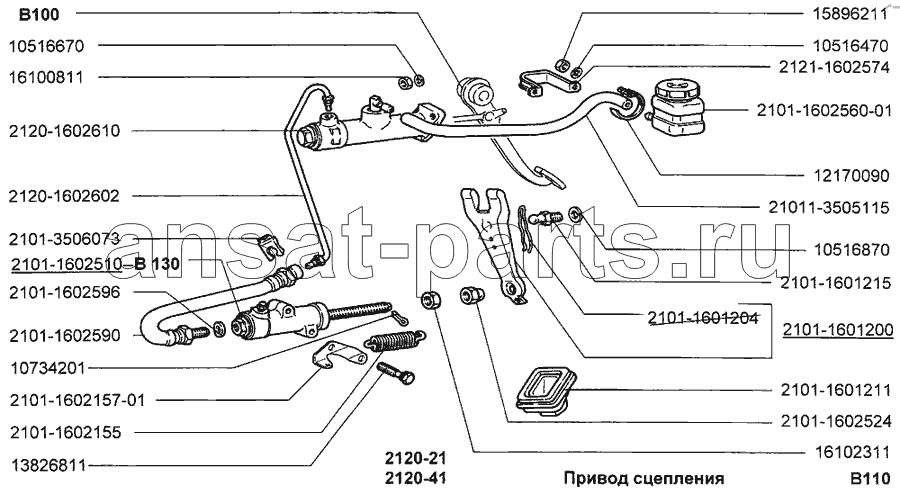 B100
10516670
16100811
2120-1602610
2120-1602602
2101-3506073
2101-1602510–B 130
2101-1602596
2101-1602590
10734201
2101-1602157-01
2101-1602155
13826811

15896211
10516470
2121-1602574
2101-1602560-01
12170090
21011-3505115
10516870
2101-1601215
2101-1601204
2101-1601200
2101-1601211
2101-1602524
16102311

ansat-parts.ru

2120-21
2120-41
Привод сцепления
B110