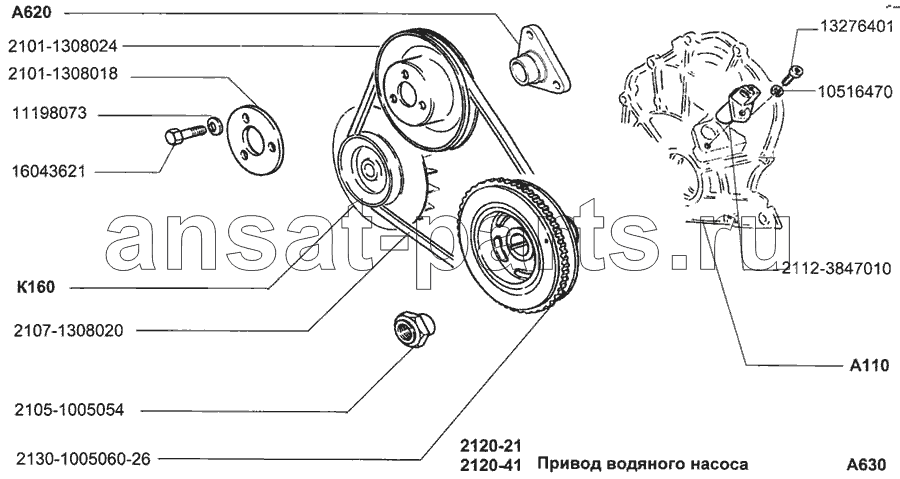 A620
2101-1308024
2101-1308018
11198073
16043621
K160
2107-1308020
2105-1005054
2130-1005060-26
13276401
10516470
2112-3847010
A110
ansat-parts.ru
2120-21
2120-41 Привод водяного насоса
A630