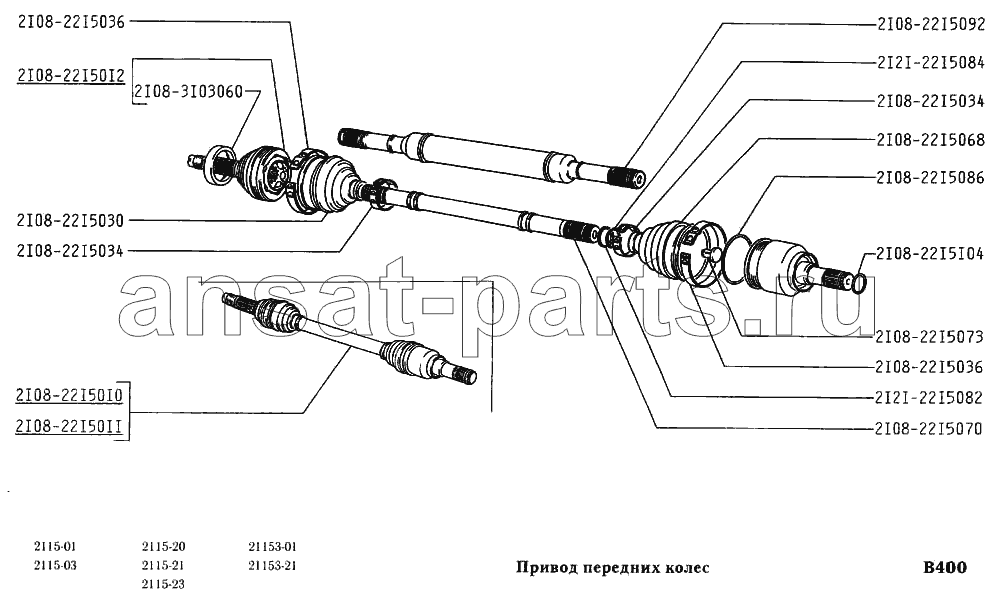 2I08-22I5036
2I08-22I50I2
2I08-3I03060
2I08-22I5030
2I08-22I5034
2I08-22I50I0
2I08-22I50II

2I08-22I5092
2I2I-22I5084
2I08-22I5034
2I08-22I5068
2I08-22I5086
2I08-22I5I04
2I08-22I5073
2I08-22I5036
2I2I-22I5082
2I08-22I5070

ansat-parts.ru

2115-01
2115-03

2115-20
2115-21
2115-23

21153-01
21153-21

Привод передних колес

B400