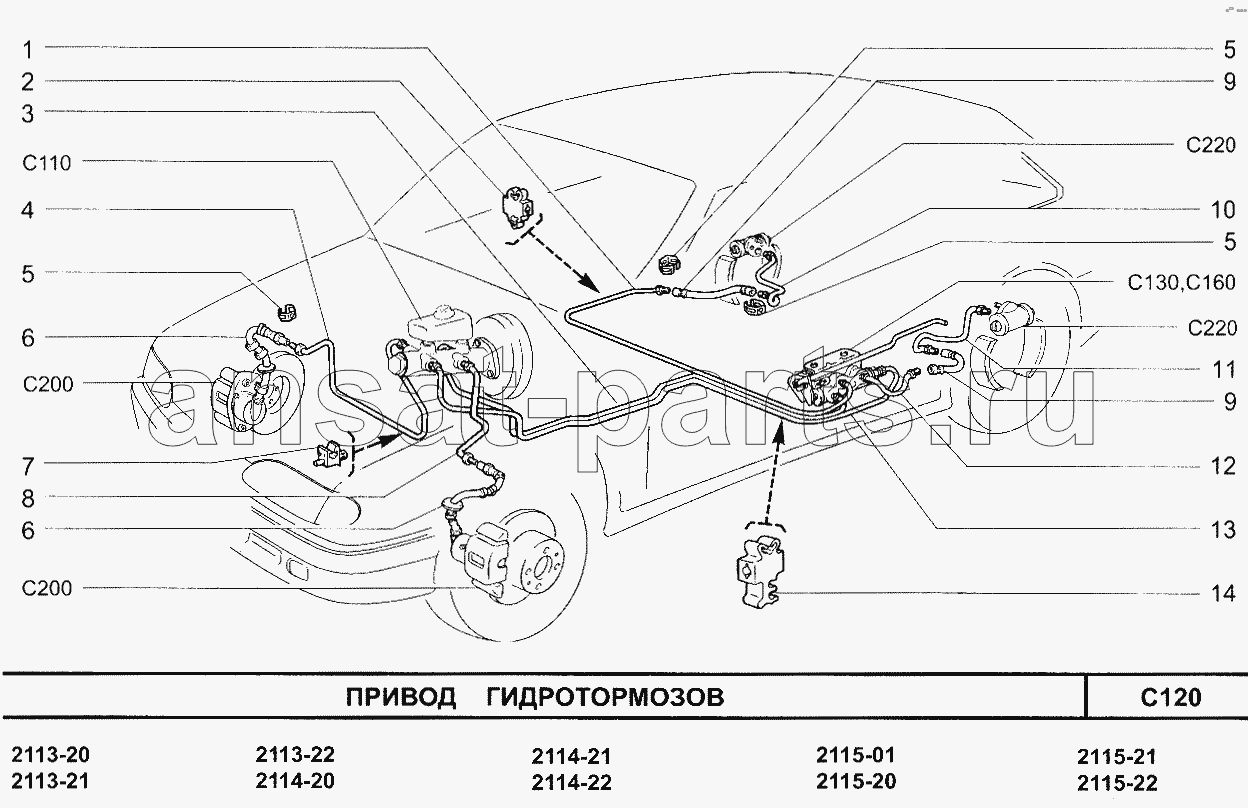 1
2
3
C110
4
5
6
C200
7
8
6
C200

5
9
C220
10
5
C130,C160
C220
11
9
12
13
14

ansat-parts.ru

ПРИВОД ГИДРОТОРМОЗОВ
C120

2113-20
2113-21
2113-22
2114-20
2114-21
2114-22
2115-01
2115-20
2115-21
2115-22