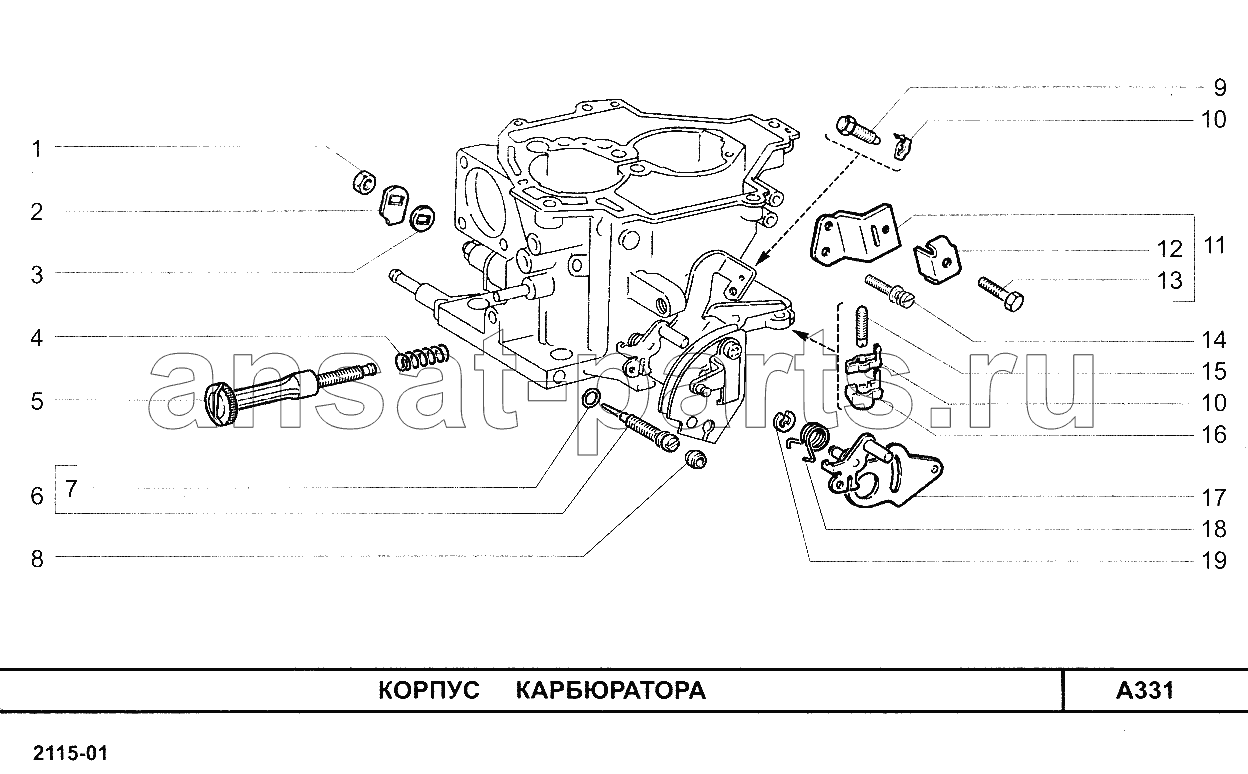 1
2
3
4
5
6
7
8
9
10
11
12
13
14
15
10
16
17
18
19

ansat-parts.ru

КОРПУС КАРБЮРАТОРА

A331

2115-01