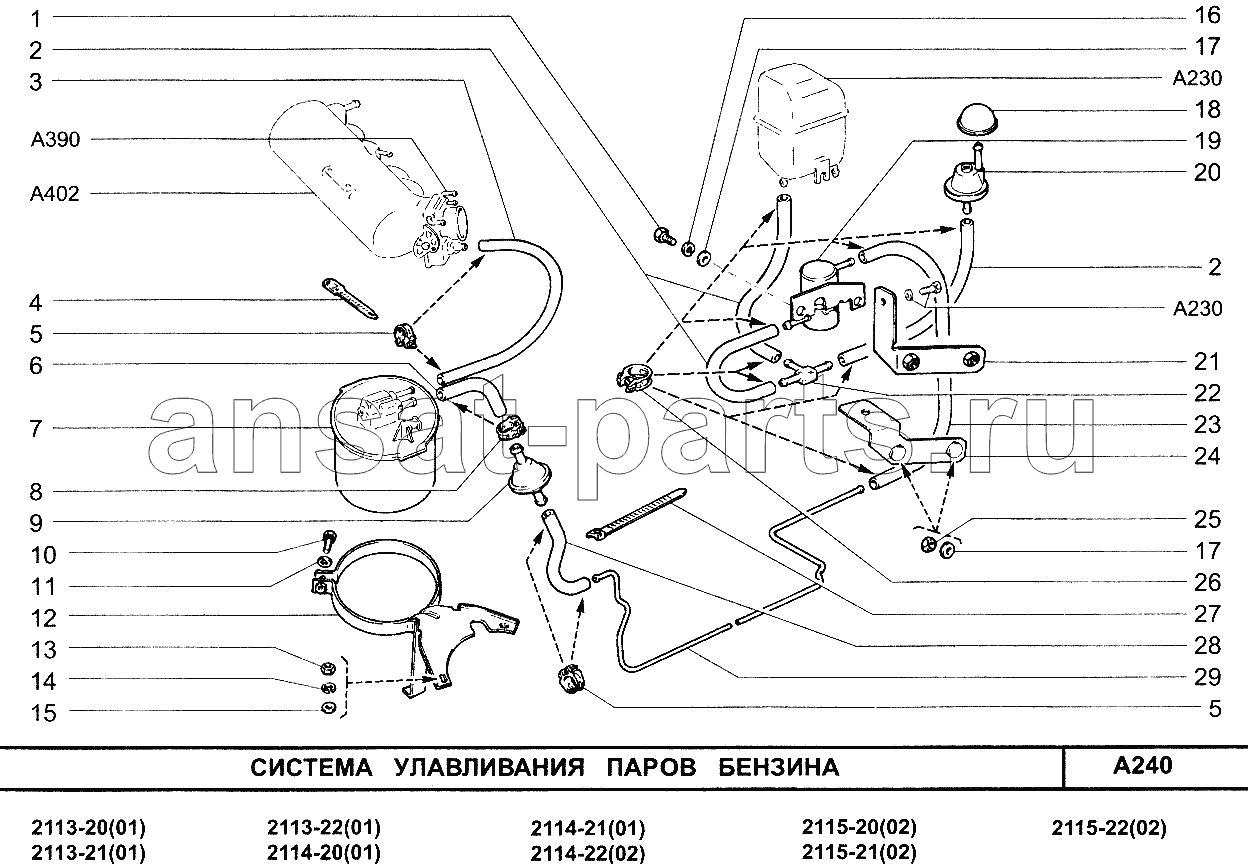 1
2
3
A390
A402
4
5
6
7
8
9
10
11
12
13
14
15

16
17
A230
18
19
20
2
A230
21
22
23
24
25
17
26
27
28
29
5

ansat-parts.ru

СИСТЕМА УЛАВЛИВАНИЯ ПАРОВ БЕНЗИНА

A240

2113-20(01)
2113-21(01)
2113-22(01)
2114-20(01)
2114-21(01)
2114-22(02)
2115-20(02)
2115-21(02)
2115-22(02)