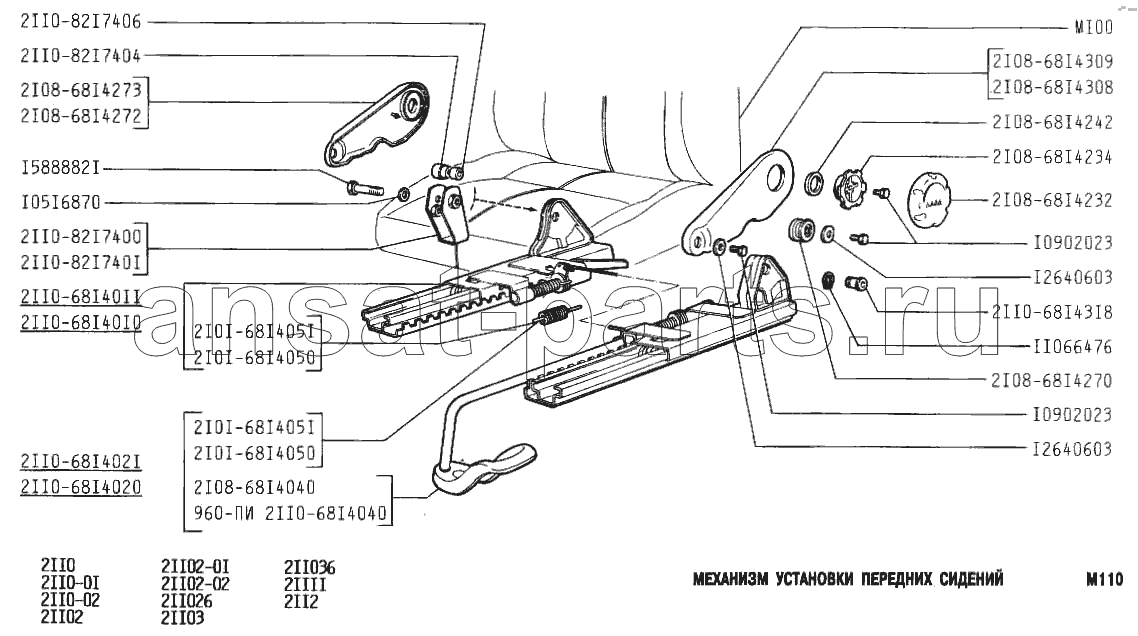 2II0-82I7406
2II0-82I7404
2I08-68I4273
2I08-68I4272
I588882I
I05I6870
2II0-82I7400
2II0-82I740I
2II0-68I40II
2II0-68I40I0
2I0I-68I405I
2I0I-68I4050
2I0I-68I405I
2I0I-68I4050
2II0-68I402I
2II0-68I4020
2I08-68I4040
960-ПИ 2II0-68I4040

MI00
2I08-68I4309
2I08-68I4308
2I08-68I4242
2I08-68I4234
2I08-68I4232
I0902023
I2640603
2II0-68I43I8
II066476
2I08-68I4270
I0902023
I2640603

ansat-parts.ru

2II0
2II0-0I
2II0-02
2II02
2II02-0I
2II02-02
2II026
2II03
2II036
2IIII
2II2

МЕХАНИЗМ УСТАНОВКИ ПЕРЕДНИХ СИДЕНИЙ
M110