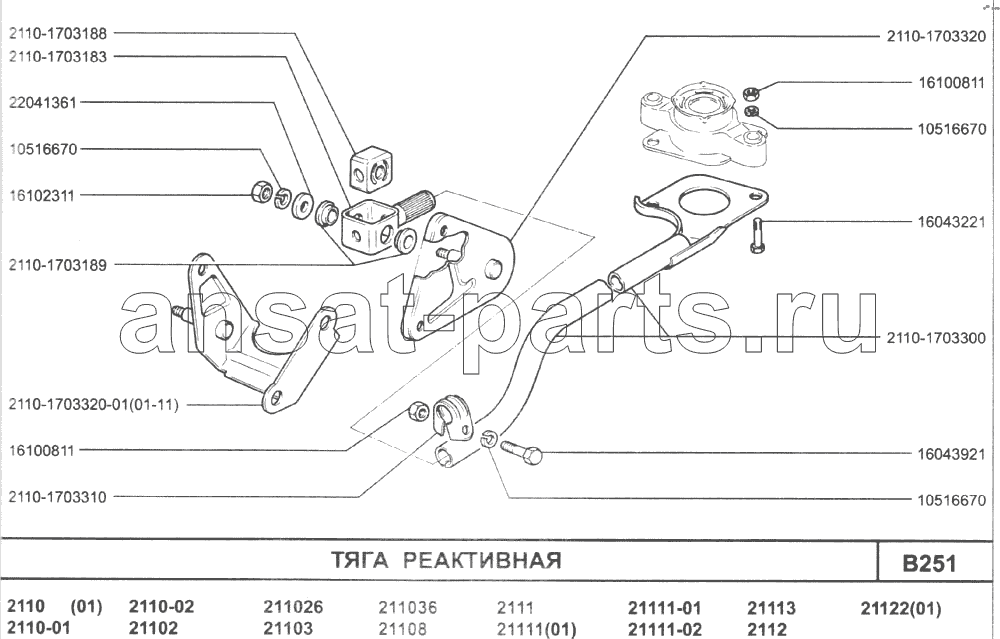 2110-1703188
2110-1703183
22041361
10516670
16102311
2110-1703189
2110-1703320-01(01-11)
16100811
2110-1703310

2110-1703320
16100811
10516670
16043221
2110-1703300
16043921
10516670

ansat-parts.ru

ТЯГА РЕАКТИВНАЯ

B251

2110 (01) 2110-02 211026 211036 2111 21111-01 21113 21122(01)
2110-01 21102 21103 21108 21111(01) 21111-02 2112