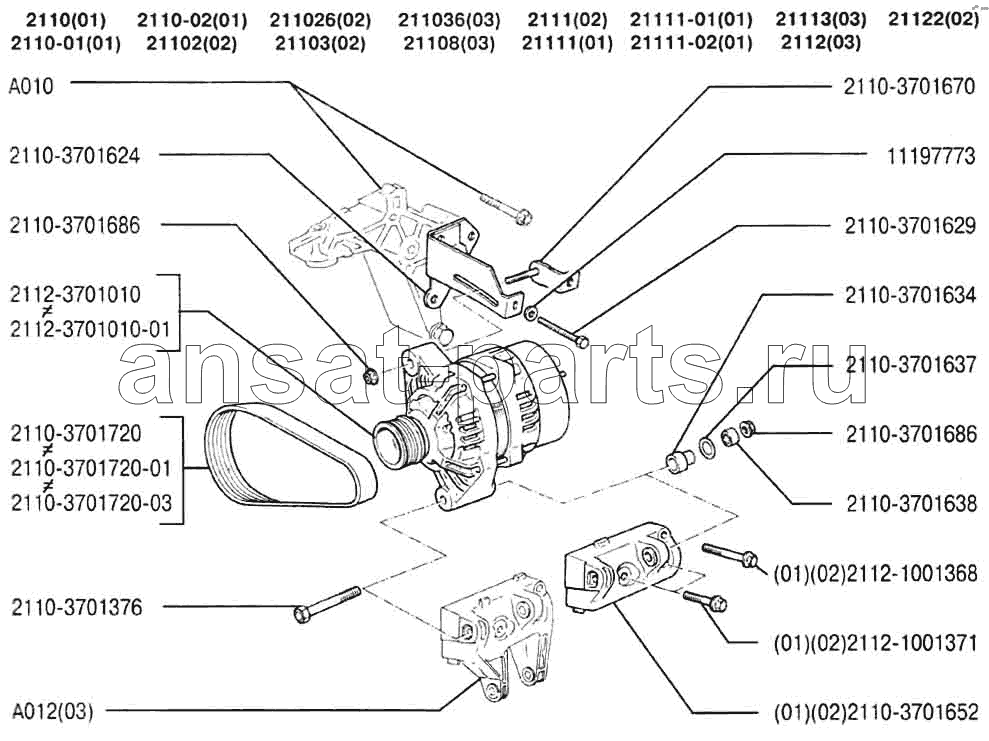 2110(01) 2110-02(01) 211026(02) 211036(03) 2111(02) 21111-01(01) 21113(03) 21122(02)
2110-01(01) 21102(02) 21103(02) 21108(03) 21111(01) 21111-02(01) 2112(03)

A010

2110-3701624

2110-3701686

2112-3701010
≠
2112-3701010-01

2110-3701720
≠
2110-3701720-01
≠
2110-3701720-03

2110-3701376

A012(03)

2110-3701670

11197773

2110-3701629

2110-3701634

2110-3701637

2110-3701686

2110-3701638

(01)(02)2112-1001368

(01)(02)2112-1001371

(01)(02)2110-3701652

ansat-parts.ru