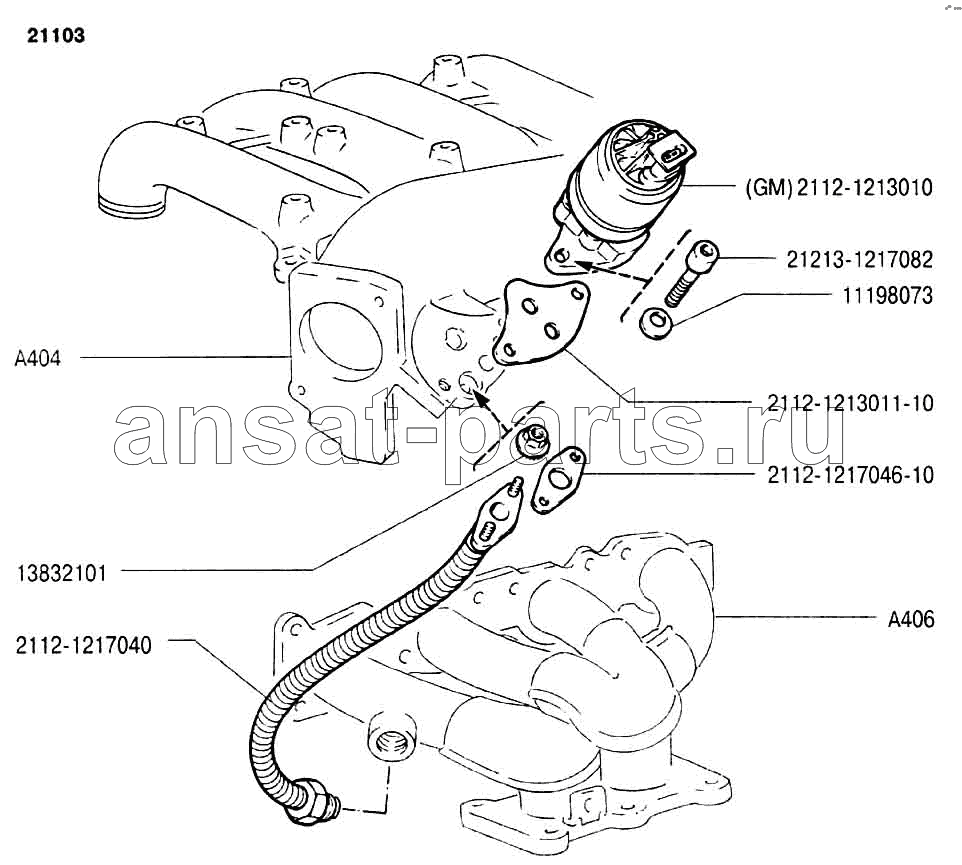 21103

(GM) 2112-1213010

21213-1217082

11198073

A404

2112-1213011-10

ansat-parts.ru

2112-1217046-10

13832101

A406

2112-1217040