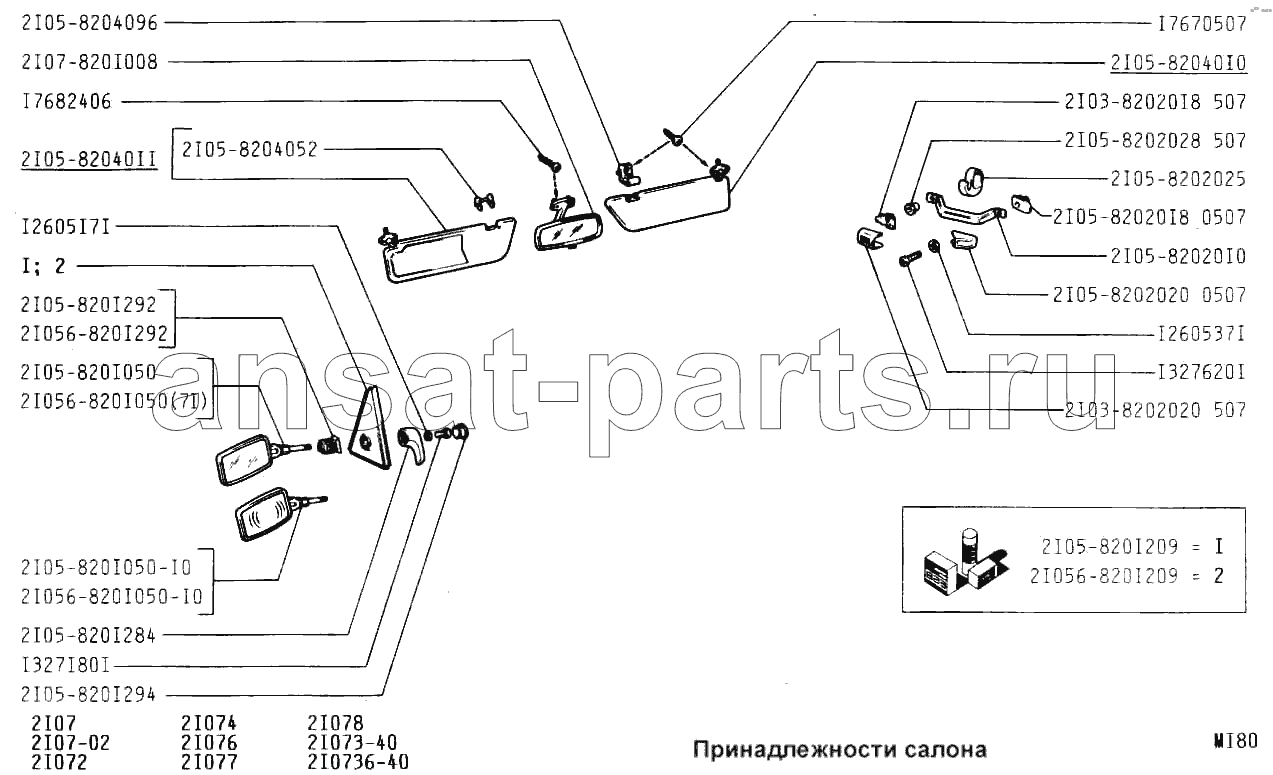 2I05-8204096
2I07-820I008
I7682406
2I05-82040II
2I05-8204052
I2605I7I
I; 2
2I05-820I292
2I056-820I292
2I05-820I050
2I056-820I050(7I)
2I05-820I050-I0
2I056-820I050-I0
2I05-820I284
I327I80I
2I05-820I294

I7670507
2I05-82040I0
2I03-82020I8 507
2I05-8202028 507
2I05-8202025
2I05-82020I8 0507
2I05-82020I0
2I05-8202020 0507
I260537I
I327620I
2I03-8202020 507

ansat-parts.ru

2I05-820I209 = I
2I056-820I209 = 2

2I07
2I07-02
2I072

2I074
2I076
2I077

2I078
2I073-40
2I0736-40

Принадлежности салона

MI80