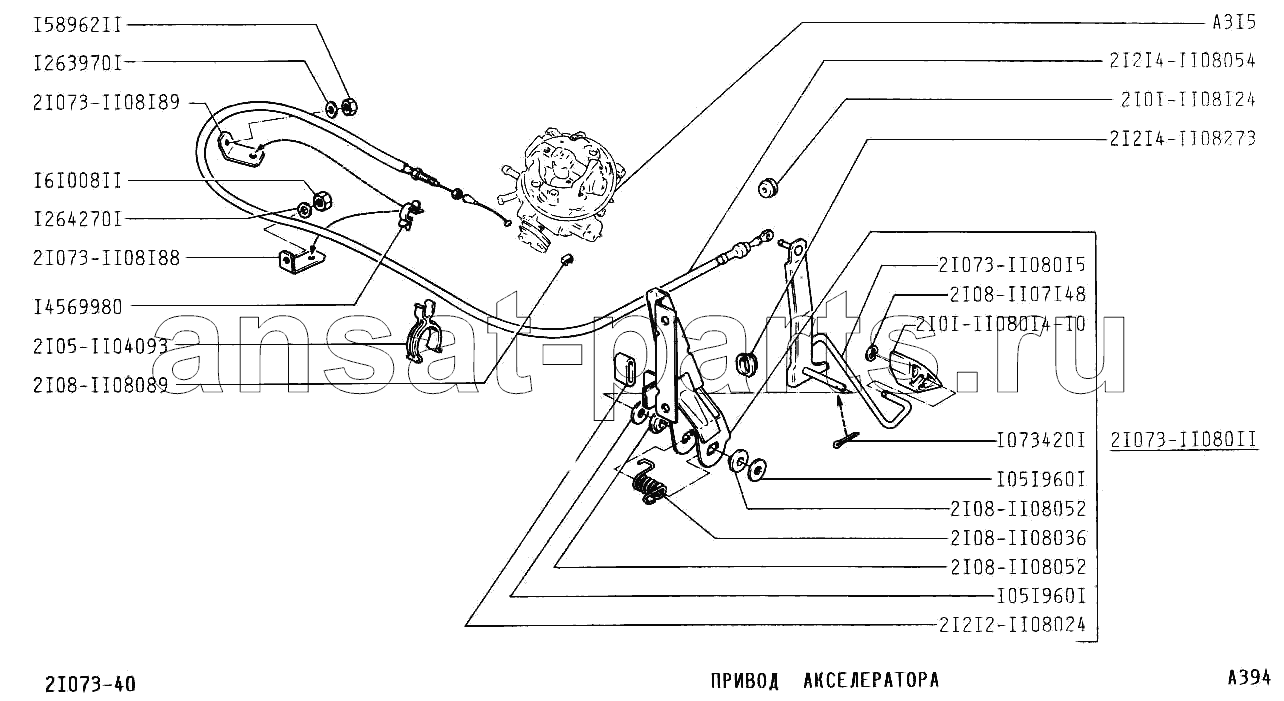 I58962II
I263970I
2I073-II08I89
I6I008II
I264270I
2I073-II08I88
I4569980
2I05-II04093
2I08-II08089
A3I5
2I2I4-II08054
2I0I-II08I24
2I2I4-II08273
2I073-II080I5
2I08-II07I48
2I0I-II080I4-I0
I073420I
2I073-II080II
I05I960I
2I08-II08052
2I08-II08036
2I08-II08052
I05I960I
2I2I2-II08024
ansat-parts.ru
2I073-40
ПРИВОД АКСЕЛЕРАТОРА
A394