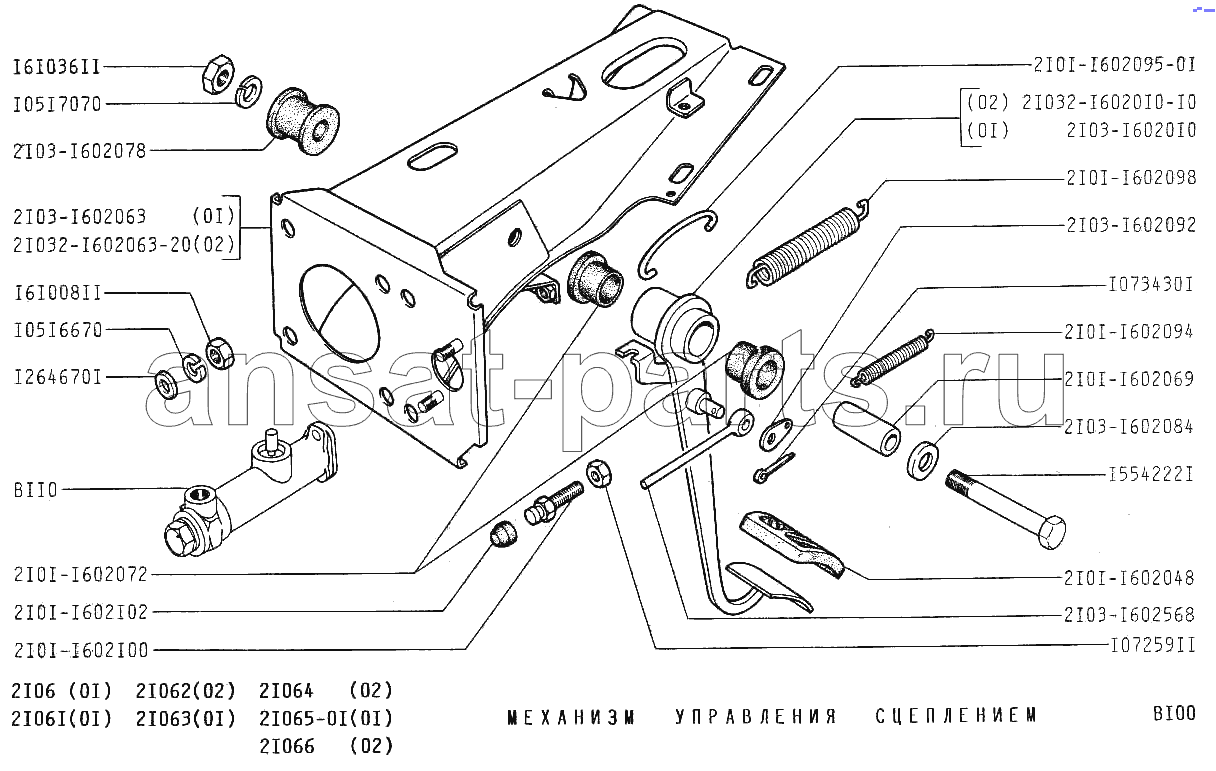 I6I036II
I05I7070
2I03-I602078
2I03-I602063 (0I)
2I032-I602063-20(02)
I6I008II
I05I6670
I264670I
BII0
2I0I-I602072
2I0I-I602I02
2I0I-I602I00

2I0I-I602095-0I
(02) 2I032-I6020I0-I0
(0I) 2I03-I6020I0
2I0I-I602098
2I03-I602092
I073430I
2I0I-I602094
2I0I-I602069
2I03-I602084
I554222I
2I0I-I602048
2I03-I602568
I07259II

ansat-parts.ru

2I06 (0I) 2I062(02) 2I064 (02)
2I06I(0I) 2I063(0I) 2I065-0I(0I)
2I066 (02)

МЕХАНИЗМ УПРАВЛЕНИЯ СЦЕПЛЕНИЕМ

BI00