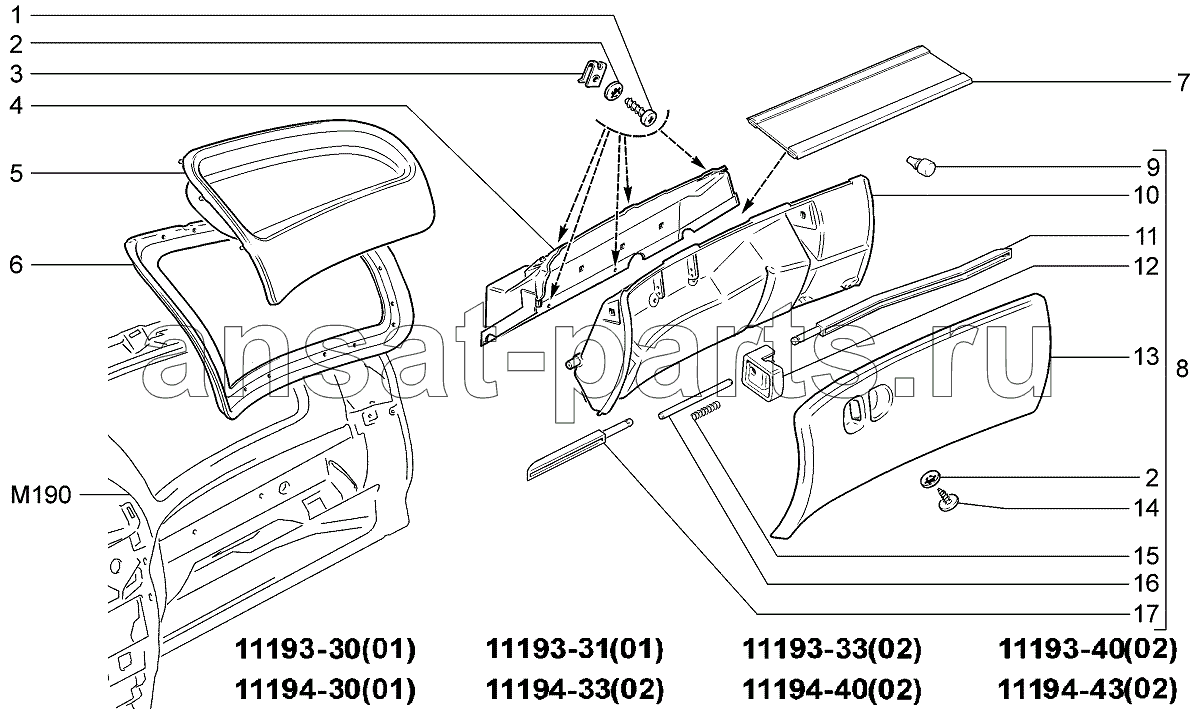 1
2
3
4
5
6
M190
7
9
10
11
12
13
8
2
14
15
16
17
ansat-parts.ru

11193-30(01) 11193-31(01) 11193-33(02) 11193-40(02)
11194-30(01) 11194-33(02) 11194-40(02) 11194-43(02)