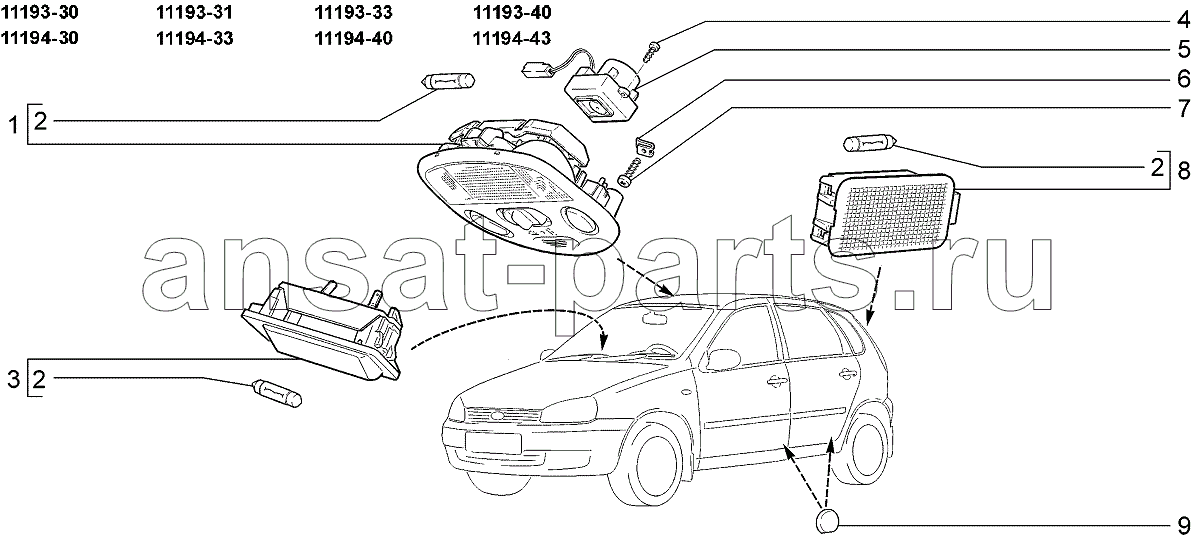 11193-30 11193-31 11193-33 11193-40
11194-30 11194-33 11194-40 11194-43

4
5
6
7
1 2
2 8
ansat-parts.ru
3 2
9