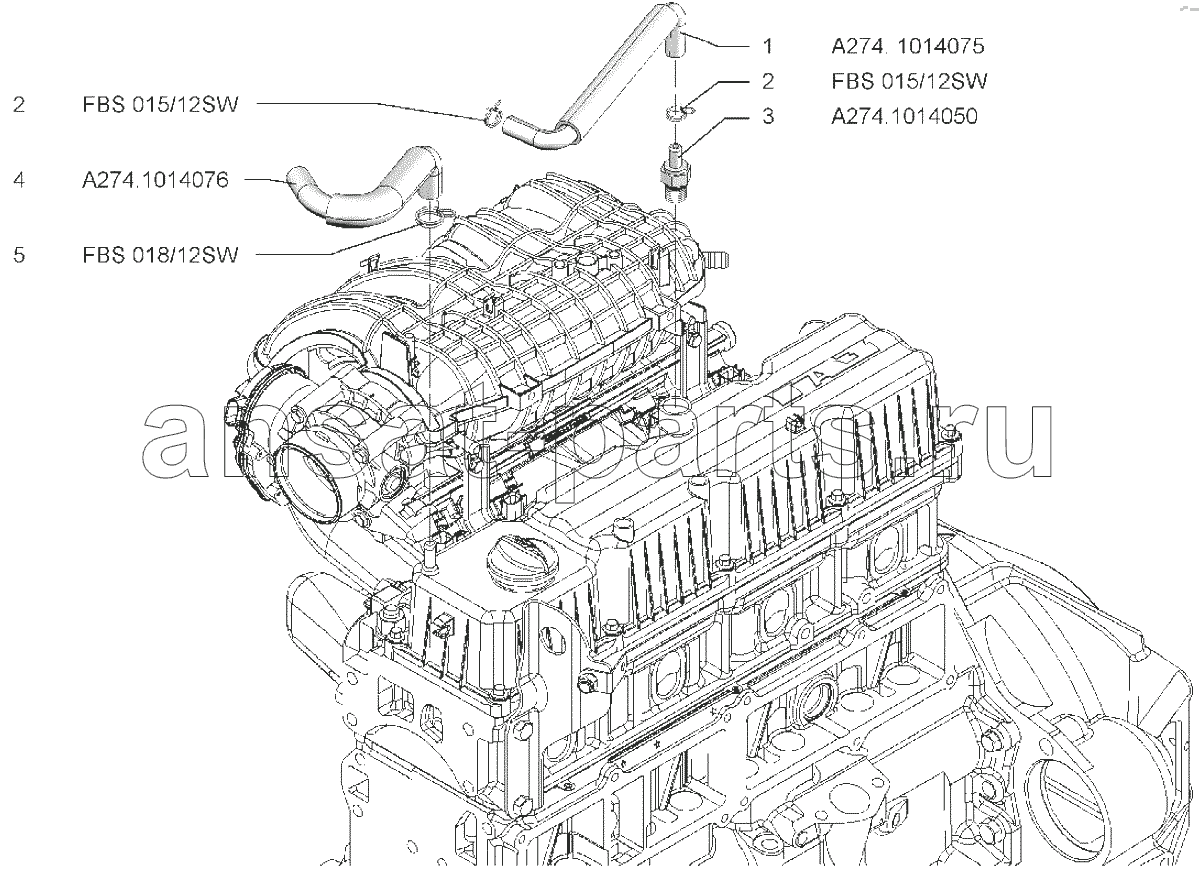 1 A274. 1014075
2 FBS 015/12SW
3 A274.1014050

2 FBS 015/12SW
4 A274.1014076
5 FBS 018/12SW

amsat-parts.ru