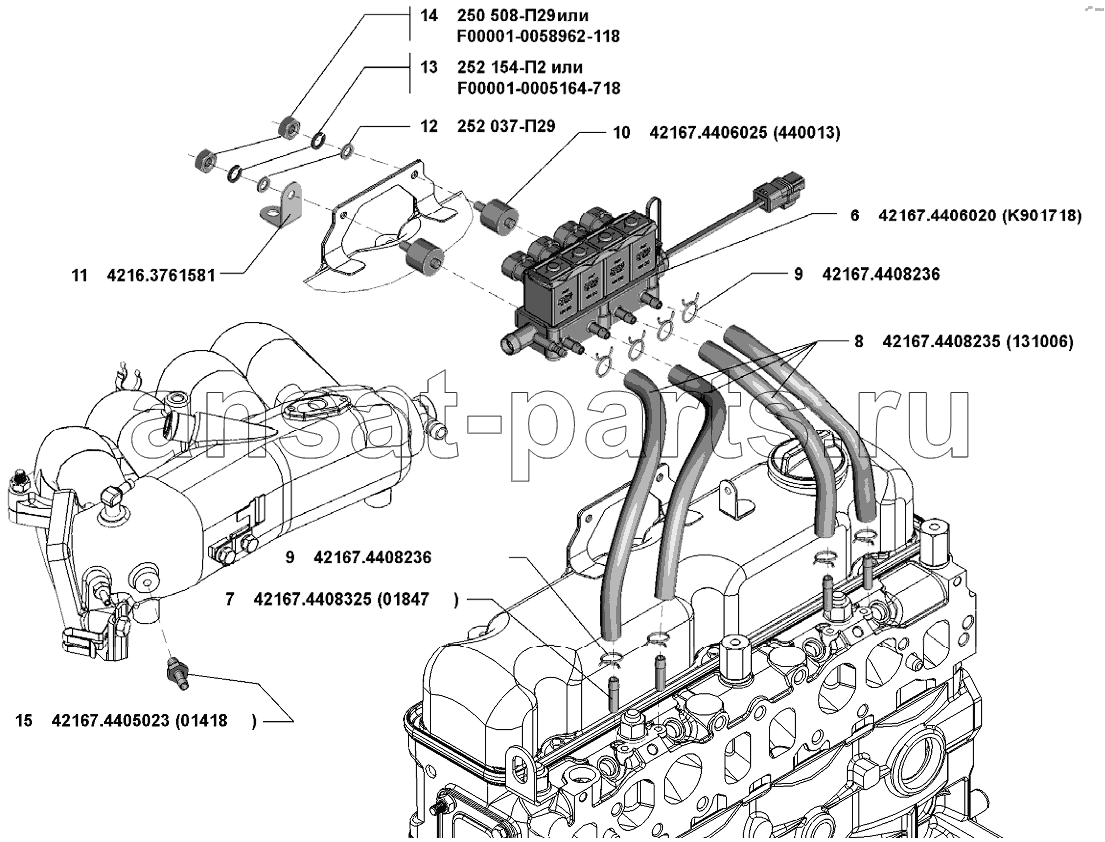 14 250 508-П29или F00001-0058962-118

13 252 154-П2 или F00001-0005164-718

12 252 037-П29

10 42167.4406025 (440013)

6 42167.4406020 (K901718)

11 4216.3761581

9 42167.4408236

8 42167.4408235 (131006)

ansat-parts.ru

9 42167.4408236

7 42167.4408325 (01847 )

15 42167.4405023 (01418 )