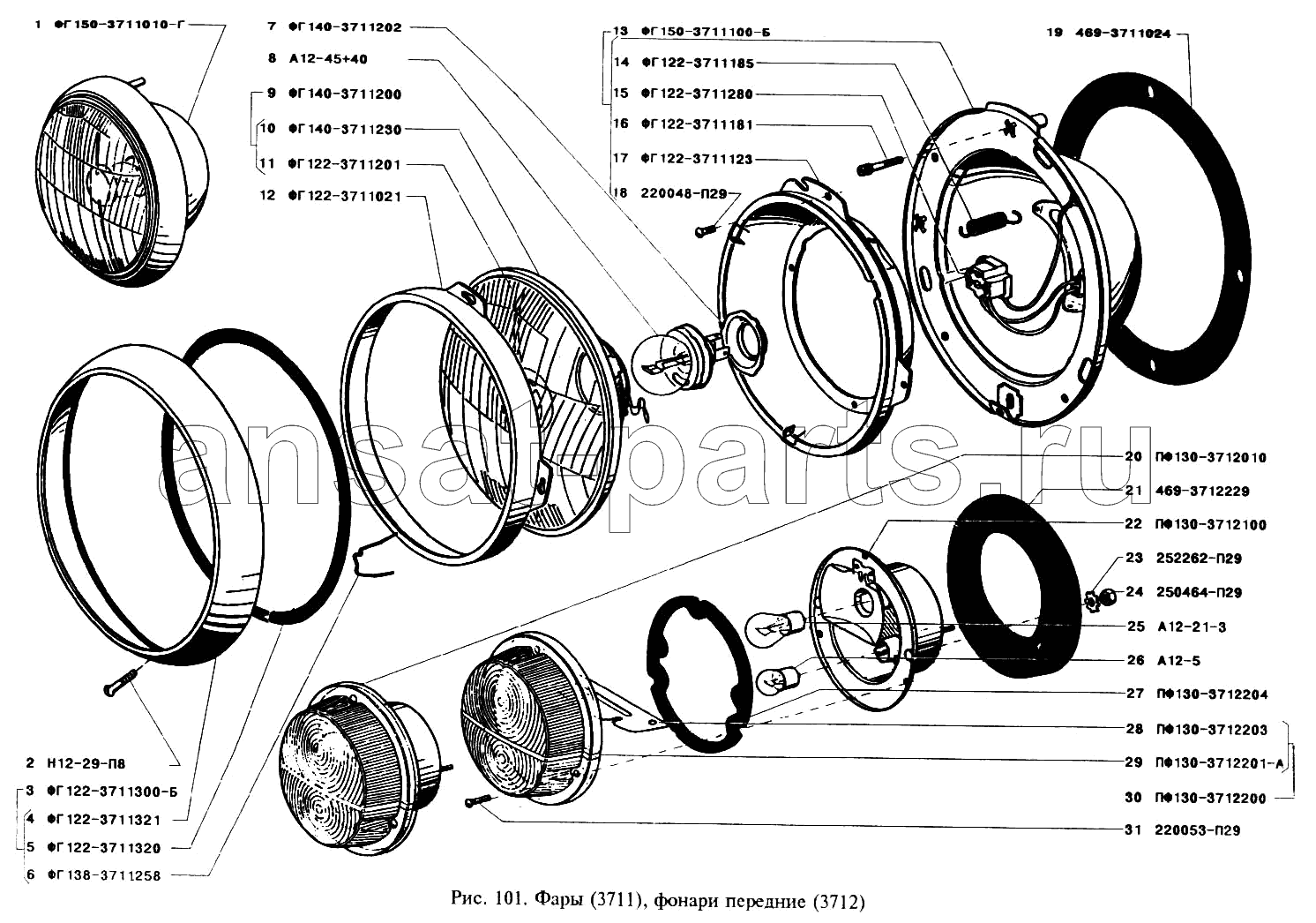 1 ФГ150-3711010-Г

7 ФГ140-3711202

8 А12-45+40

9 ФГ140-3711200

10 ФГ140-3711230

11 ФГ122-3711201

12 ФГ122-3711021

13 ФГ150-3711100-Б

14 ФГ122-3711185

15 ФГ122-3711280

16 ФГ122-3711181

17 ФГ122-3711123

18 220048-П29

19 469-3711024

ansat-parts.ru

20 ПФ130-3712010

21 469-3712229

22 ПФ130-3712100

23 252262-П29

24 250464-П29

25 А12-21-3

26 А12-5

27 ПФ130-3712204

28 ПФ130-3712203

29 ПФ130-3712201-А

30 ПФ130-3712200

31 220053-П29

2 Н12-29-П8

3 ФГ122-3711300-Б

4 ФГ122-3711321

5 ФГ122-3711320

6 ФГ138-3711258

Рис. 101. Фары (3711), фонари передние (3712)