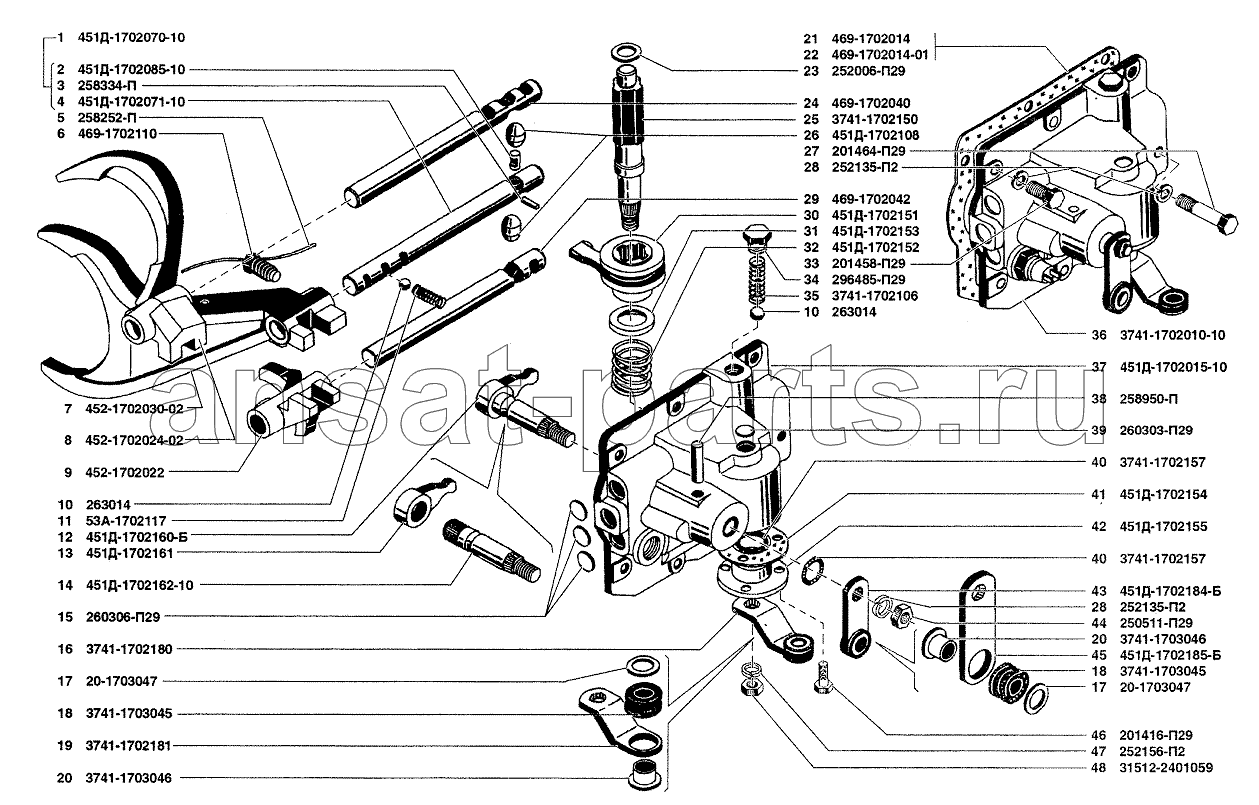 1 451Д-1702070-10
2 451Д-1702085-10
3 258334-П
4 451Д-1702071-10
5 258252-П
6 469-1702110
7 452-1702030-02
8 452-1702024-02
9 452-1702022
10 263014
11 53А-1702117
12 451Д-1702160-Б
13 451Д-1702161
14 451Д-1702162-10
15 260306-П29
16 3741-1702180
17 20-1703047
18 3741-1703045
19 3741-1702181
20 3741-1703046

21 469-1702014
22 469-1702014-01
23 252006-П29
24 469-1702040
25 3741-1702150
26 451Д-1702108
27 201464-П29
28 252135-П2
29 469-1702042
30 451Д-1702151
31 451Д-1702153
32 451Д-1702152
33 201458-П29
34 296485-П29
35 3741-1702106
10 263014
36 3741-1702010-10
37 451Д-1702015-10
38 258950-П
39 260303-П29
40 3741-1702157
41 451Д-1702154
42 451Д-1702155
40 3741-1702157
43 451Д-1702184-Б
28 252135-П2
44 250511-П29
20 3741-1703046
45 451Д-1702185-Б
18 3741-1703045
17 20-1703047
46 201416-П29
47 252156-П2
48 31512-2401059

ansat-parts.ru