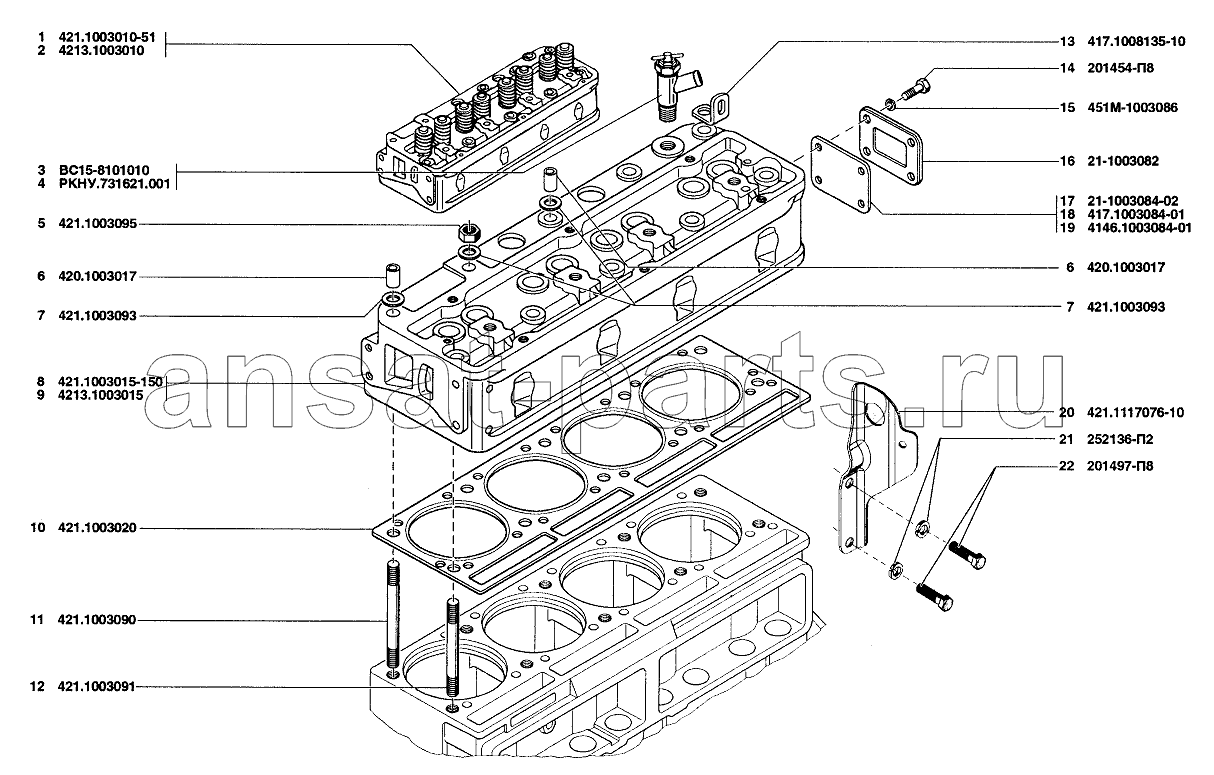 1 421.1003010-51
2 4213.1003010

3 ВС15-8101010
4 РКНУ.731621.001

5 421.1003095

6 420.1003017

7 421.1003093

8 421.1003015-150
9 4213.1003015

10 421.1003020

11 421.1003090

12 421.1003091

13 417.1008135-10

14 201454-П8

15 451М-1003086

16 21-1003082

17 21-1003084-02
18 417.1003084-01
19 4146.1003084-01

6 420.1003017

7 421.1003093

20 421.1117076-10

21 252136-П2

22 201497-П8

ansat-parts.ru