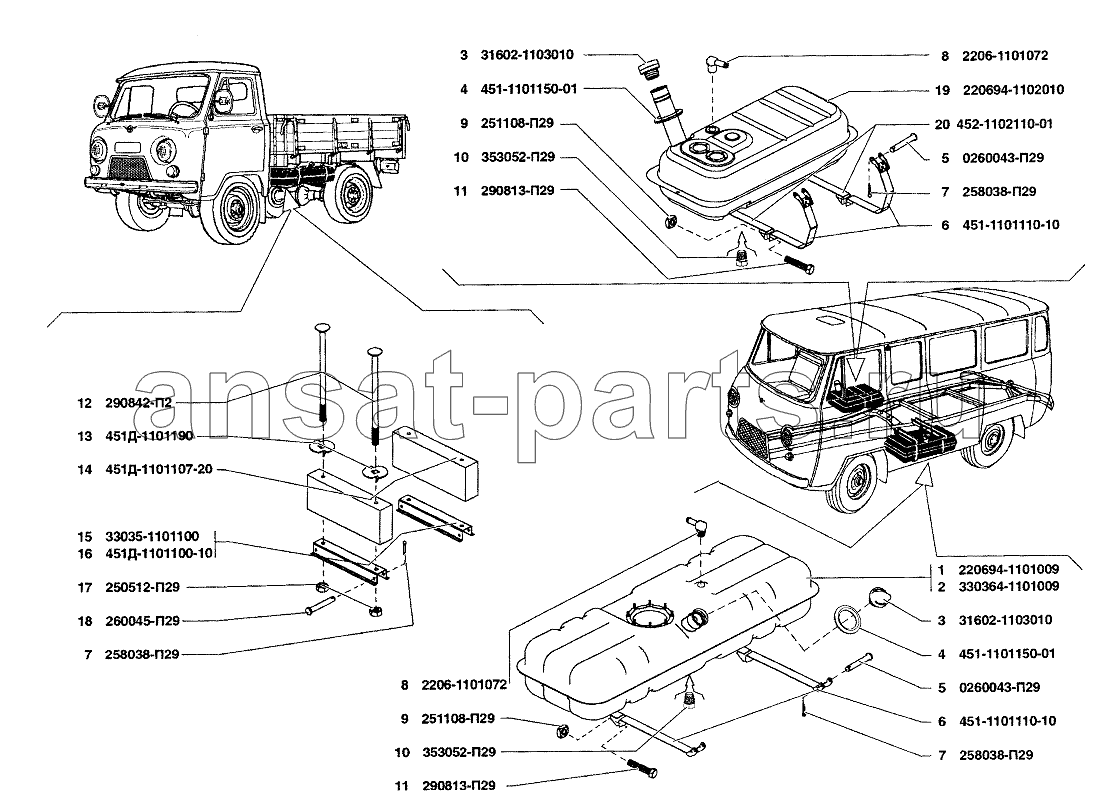 3 31602-1103010
4 451-1101150-01
9 251108-П29
10 353052-П29
11 290813-П29
8 2206-1101072
19 220694-1102010
20 452-1102110-01
5 0260043-П29
7 258038-П29
6 451-1101110-10

ansat-parts.ru

12 290842-П2
13 451Д-1101190
14 451Д-1101107-20
15 33035-1101100
16 451Д-1101100-10
17 250512-П29
18 260045-П29
7 258038-П29

1 220694-1101009
2 330364-1101009
3 31602-1103010
4 451-1101150-01
5 0260043-П29
6 451-1101110-10
7 258038-П29
8 2206-1101072
9 251108-П29
10 353052-П29
11 290813-П29