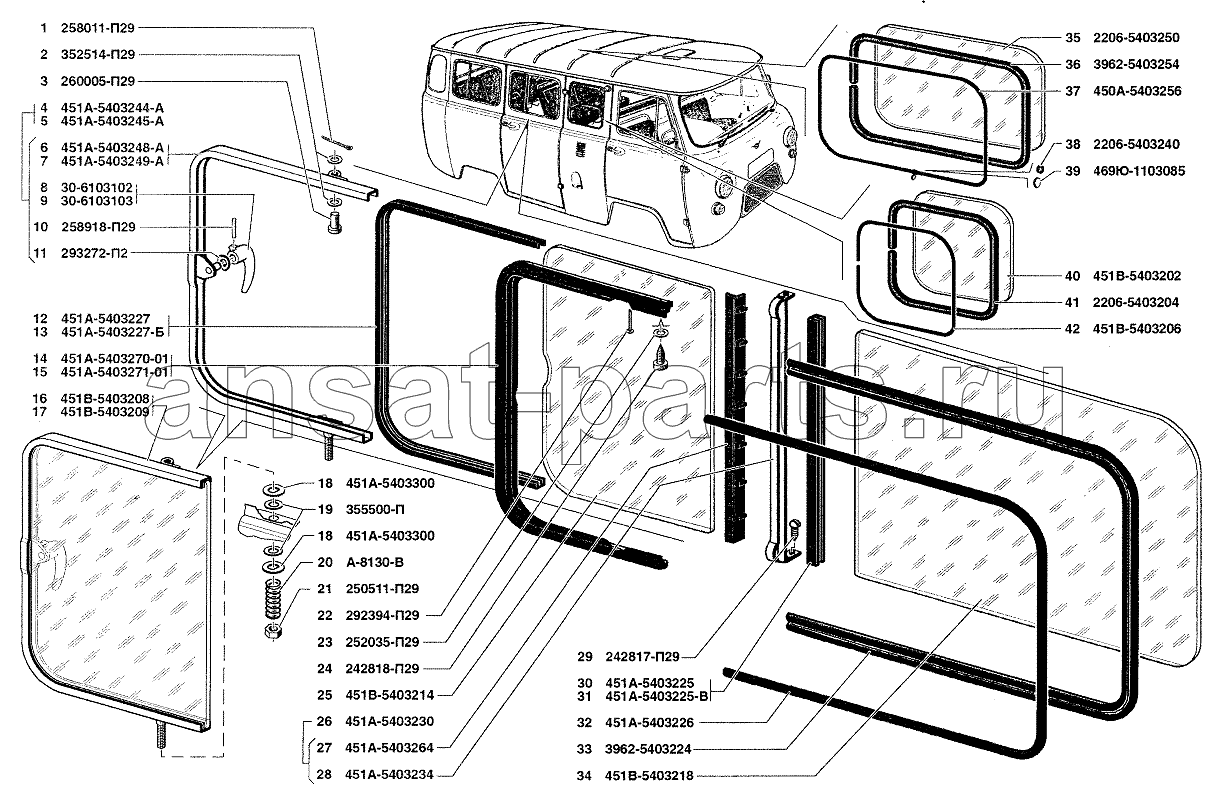 1 258011-П29
2 352514-П29
3 260005-П29
4 451А-5403244-А
5 451А-5403245-А
6 451А-5403248-А
7 451А-5403249-А
8 30-6103102
9 30-6103103
10 258918-П29
11 293272-П2
12 451А-5403227
13 451А-5403227-Б
14 451А-5403270-01
15 451А-5403271-01
16 451В-5403208
17 451В-5403209
18 451А-5403300
19 355500-П
18 451А-5403300
20 А-8130-В
21 250511-П29
22 292394-П29
23 252035-П29
24 242818-П29
25 451В-5403214
26 451А-5403230
27 451А-5403264
28 451А-5403234
29 242817-П29
30 451А-5403225
31 451А-5403225-В
32 451А-5403226
33 3962-5403224
34 451В-5403218
35 2206-5403250
36 3962-5403254
37 450А-5403256
38 2206-5403240
39 469Ю-1103085
40 451В-5403202
41 2206-5403204
42 451В-5403206
ansat-parts.ru