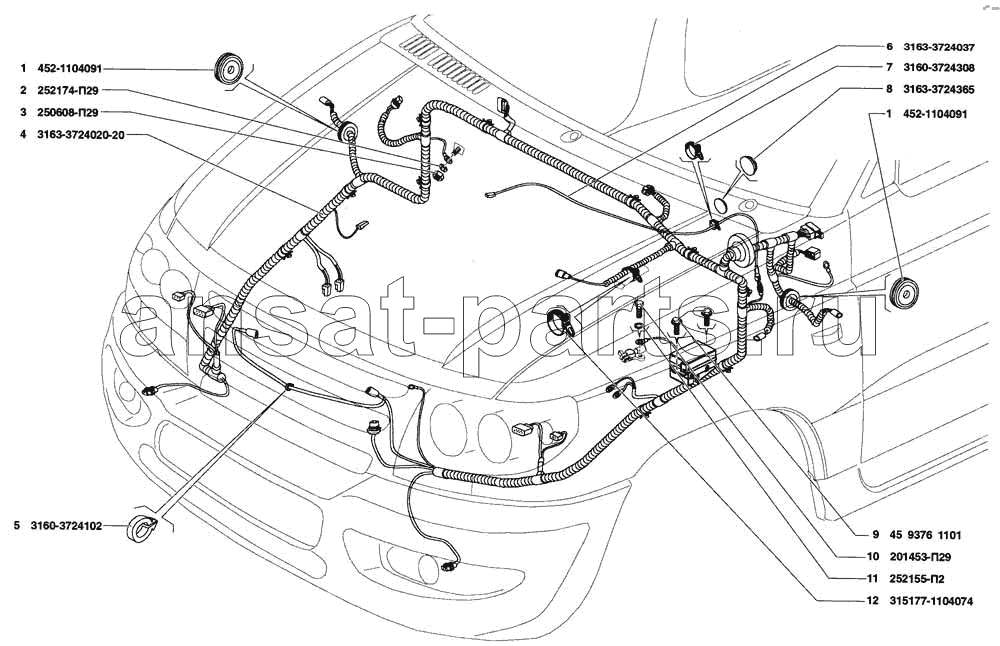 1 452-1104091
2 252174-П29
3 250608-П29
4 3163-3724020-20
5 3160-3724102
6 3163-3724037
7 3160-3724308
8 3163-3724365
1 452-1104091
9 45 9376 1101
10 201453-П29
11 252155-П2
12 315177-1104074
ansat-parts.ru