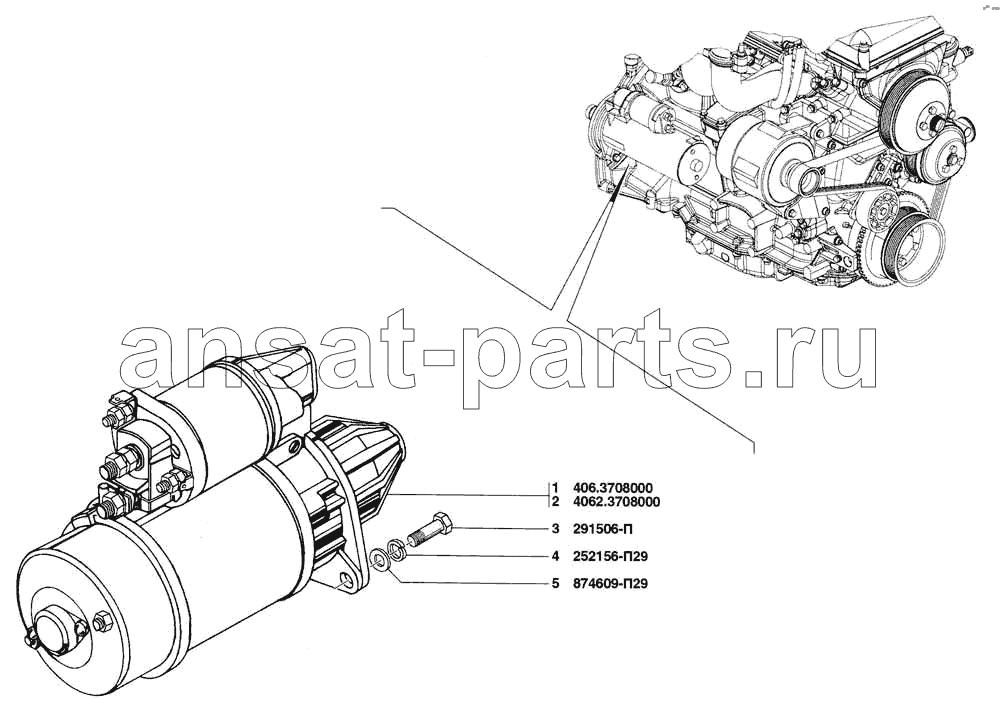 ansat-parts.ru

1 406.3708000
2 4062.3708000
3 291506-П
4 252156-П29
5 874609-П29