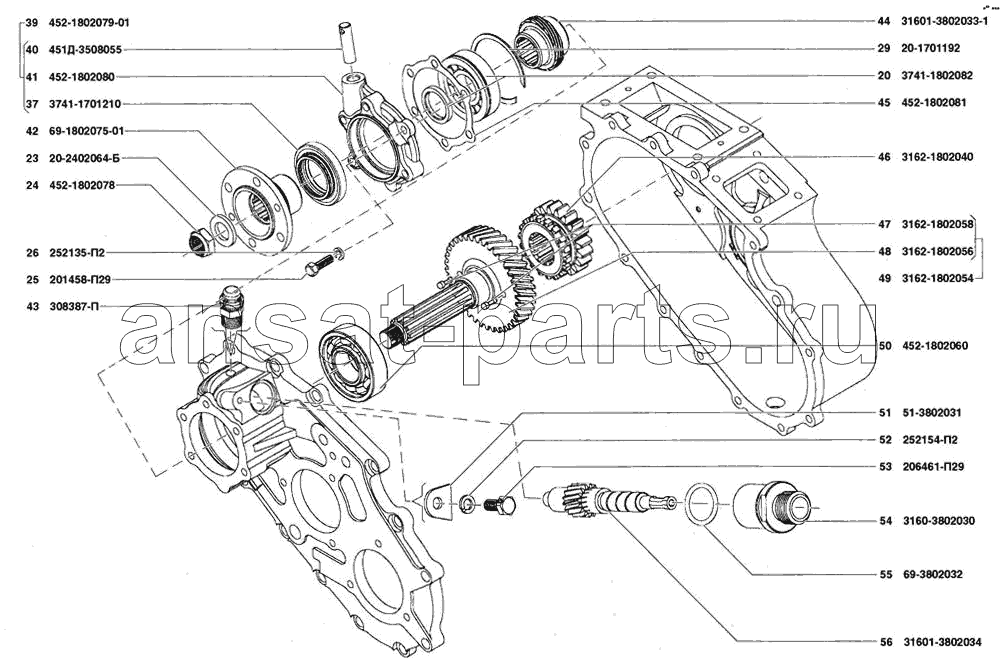 39 452-1802079-01
40 451Д-3508055
41 452-1802080
37 3741-1701210
42 69-1802075-01
23 20-2402064-Б
24 452-1802078
26 252135-П2
25 201458-П29
43 308387-П

44 31601-3802033-1
29 20-1701192
20 3741-1802082
45 452-1802081
46 3162-1802040
47 3162-1802058
48 3162-1802056
49 3162-1802054
50 452-1802060
51 51-3802031
52 252154-П2
53 206461-П29
54 3160-3802030
55 69-3802032
56 31601-3802034

arsat-parts.ru