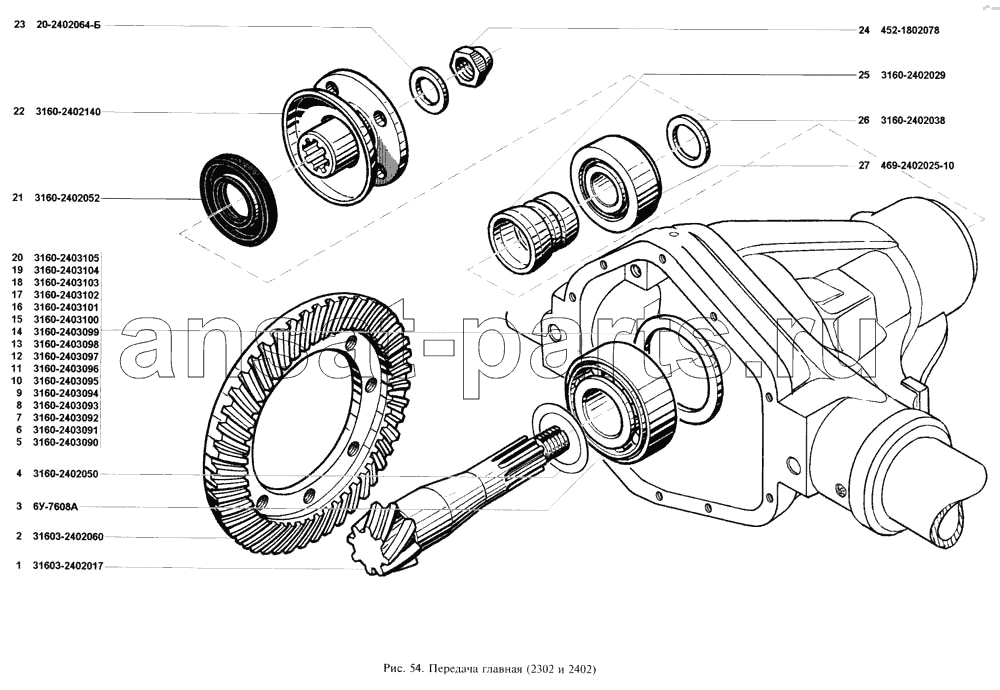 23 20-2402064-Б
22 3160-2402140
21 3160-2402052
20 3160-2403105
19 3160-2403104
18 3160-2403103
17 3160-2403102
16 3160-2403101
15 3160-2403100
14 3160-2403099
13 3160-2403098
12 3160-2403097
11 3160-2403096
10 3160-2403095
9 3160-2403094
8 3160-2403093
7 3160-2403092
6 3160-2403091
5 3160-2403090
4 3160-2402050
3 6У-7608А
2 31603-2402060
1 31603-2402017

24 452-1802078
25 3160-2402029
26 3160-2402038
27 469-2402025-10

ansat-parts.ru

Рис. 54. Передача главная (2302 и 2402)