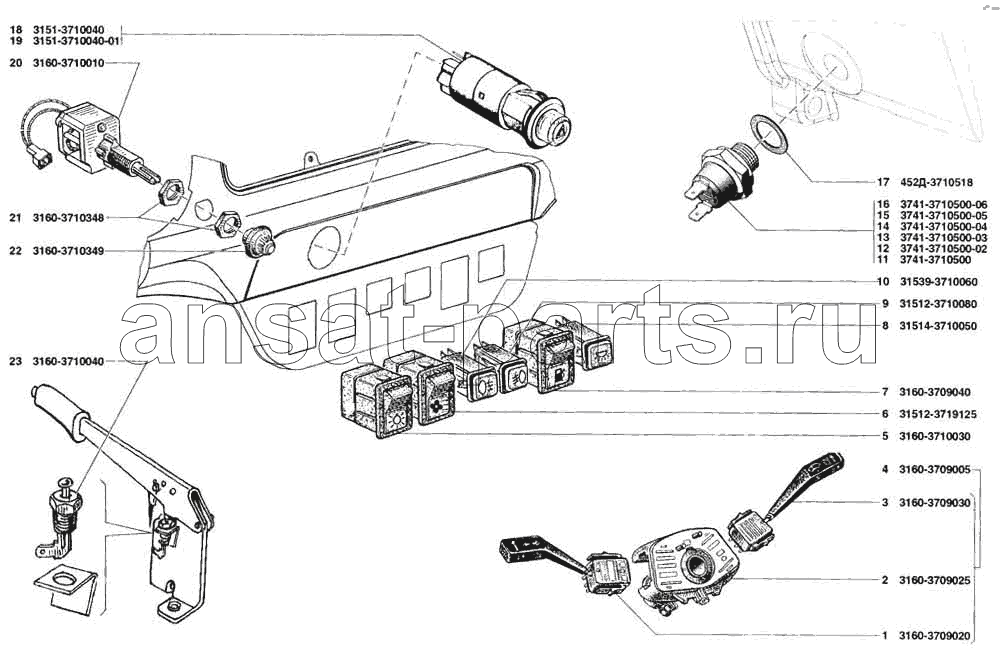 18 3151-3710040
19 3151-3710040-01
20 3160-3710010
21 3160-3710348
22 3160-3710349
23 3160-3710040
17 452Д-3710518
16 3741-3710500-06
15 3741-3710500-05
14 3741-3710500-04
13 3741-3710500-03
12 3741-3710500-02
11 3741-3710500
10 31539-3710060
9 31512-3710080
8 31514-3710050
7 3160-3709040
6 31512-3719125
5 3160-3710030
4 3160-3709005
3 3160-3709030
2 3160-3709025
1 3160-3709020
ansat-parts.ru