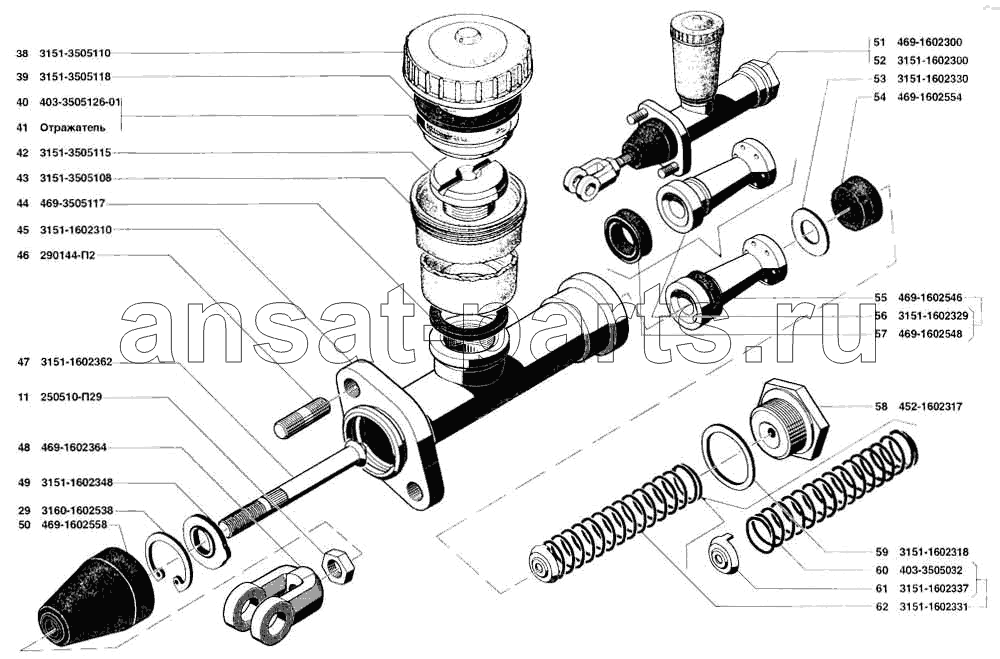 38 3151-3505110
39 3151-3505118
40 403-3505126-01
41 Отражатель
42 3151-3505115
43 3151-3505108
44 469-3505117
45 3151-1602310
46 290144-П2
47 3151-1602362
11 250510-П29
48 469-1602364
49 3151-1602348
29 3160-1602538
50 469-1602558

51 469-1602300
52 3151-1602300
53 3151-1602330
54 469-1602554
55 469-1602546
56 3151-1602329
57 469-1602548
58 452-1602317
59 3151-1602318
60 403-3505032
61 3151-1602337
62 3151-1602331

ansat-parts.ru