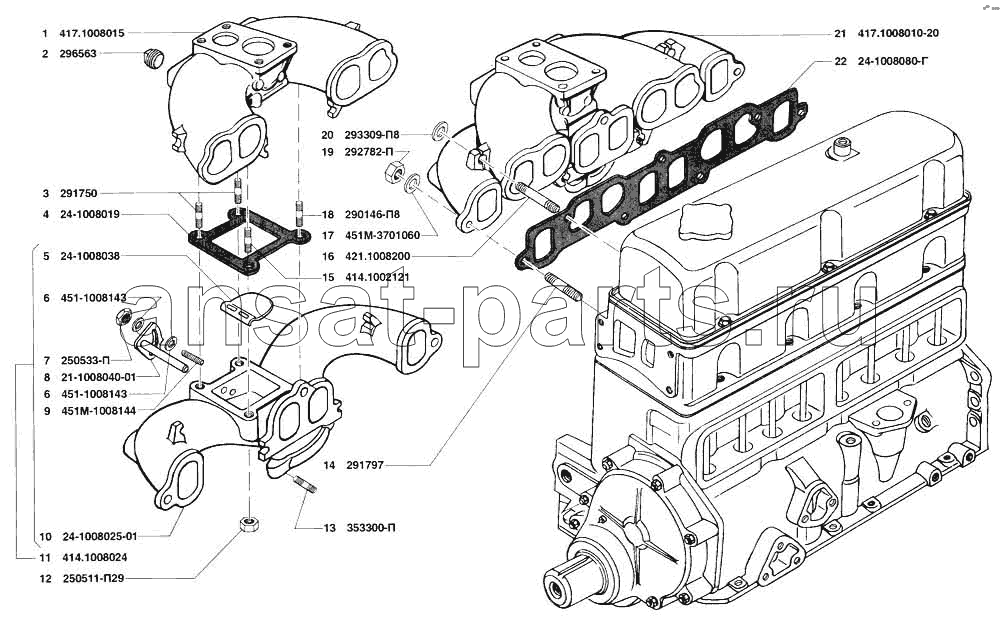 1 417.1008015
2 296563
3 291750
4 24-1008019
5 24-1008038
6 451-1008143
7 250533-П
8 21-1008040-01
6 451-1008143
9 451М-1008144
10 24-1008025-01
11 414.1008024
12 250511-П29
13 353300-П
14 291797
15 414.1002121
16 421.1008200
17 451М-3701060
18 290146-П8
19 292782-П
20 293309-П8
21 417.1008010-20
22 24-1008080-Г
ansat-parts.ru