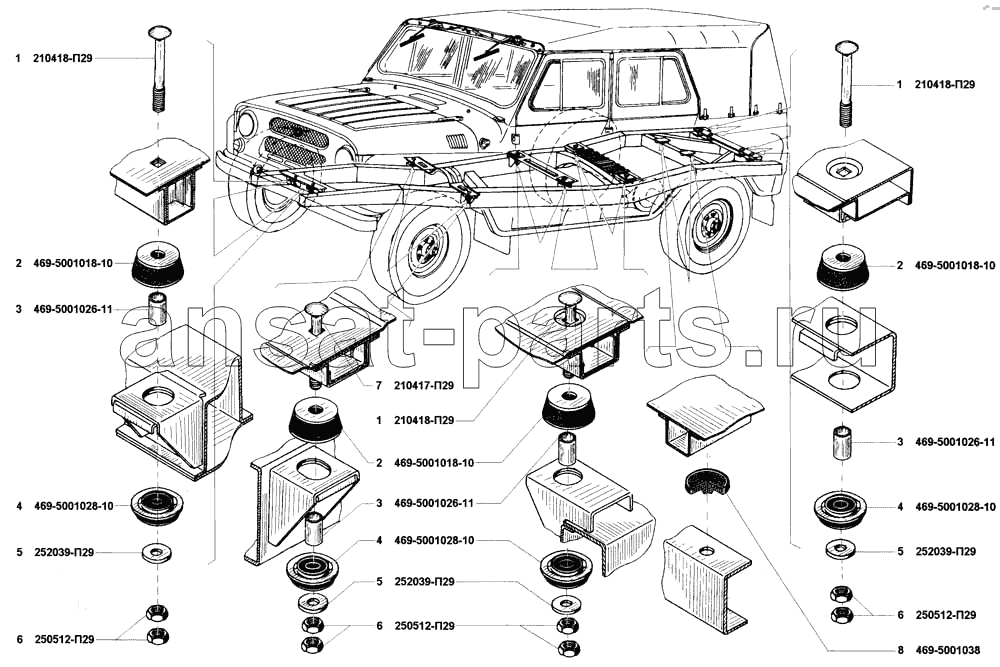 1 210418-П29
2 469-5001018-10
3 469-5001026-11
4 469-5001028-10
5 252039-П29
6 250512-П29

ansat-parts.ru

7 210417-П29
1 210418-П29
2 469-5001018-10
3 469-5001026-11
4 469-5001028-10
5 252039-П29
6 250512-П29

1 210418-П29
2 469-5001018-10
3 469-5001026-11
4 469-5001028-10
5 252039-П29
6 250512-П29
8 469-5001038