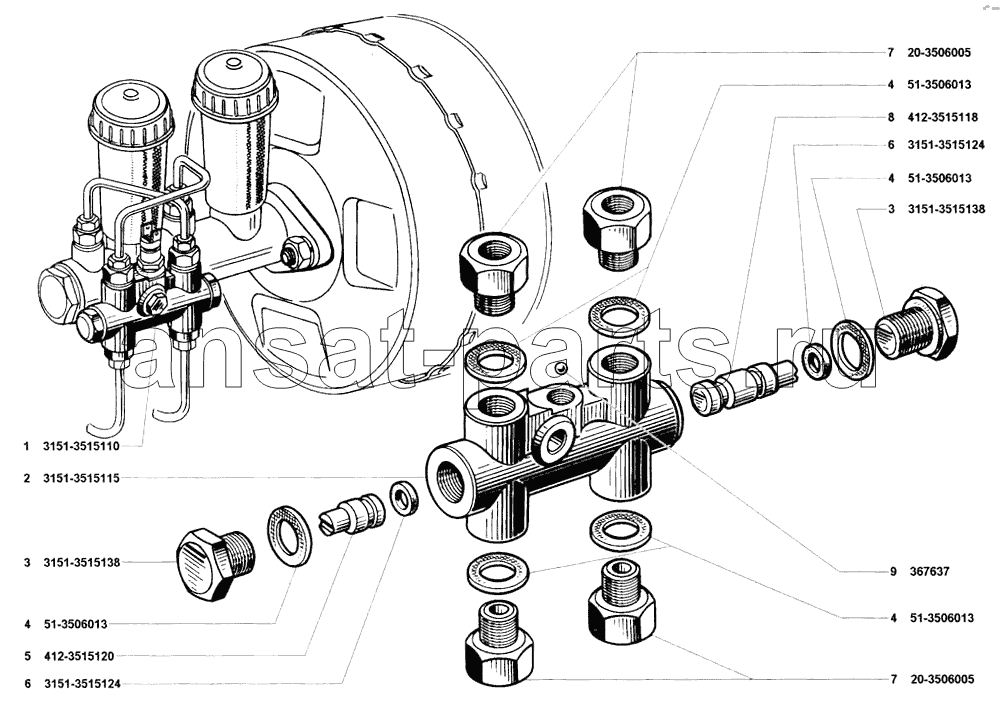 7 20-3506005
4 51-3506013
8 412-3515118
6 3151-3515124
4 51-3506013
3 3151-3515138
ansat-parts.ru
1 3151-3515110
2 3151-3515115
3 3151-3515138
4 51-3506013
5 412-3515120
6 3151-3515124
9 367637
4 51-3506013
7 20-3506005