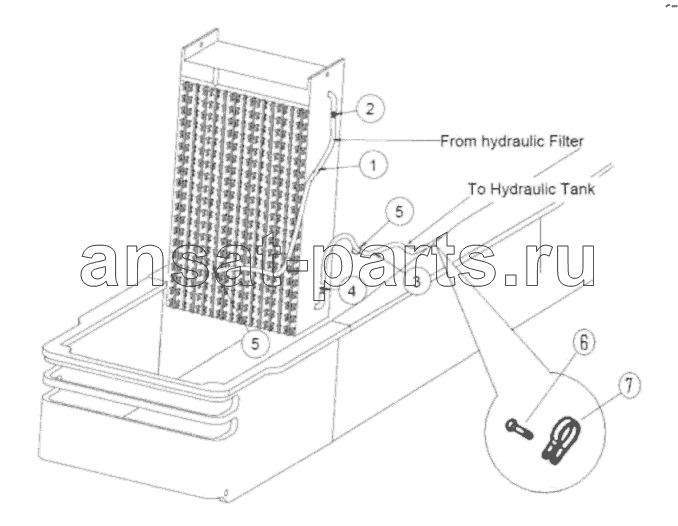 2

From hydraulic Filter

1

To Hydraulic Tank

5

ansat-parts.ru

4

3

5

6

7