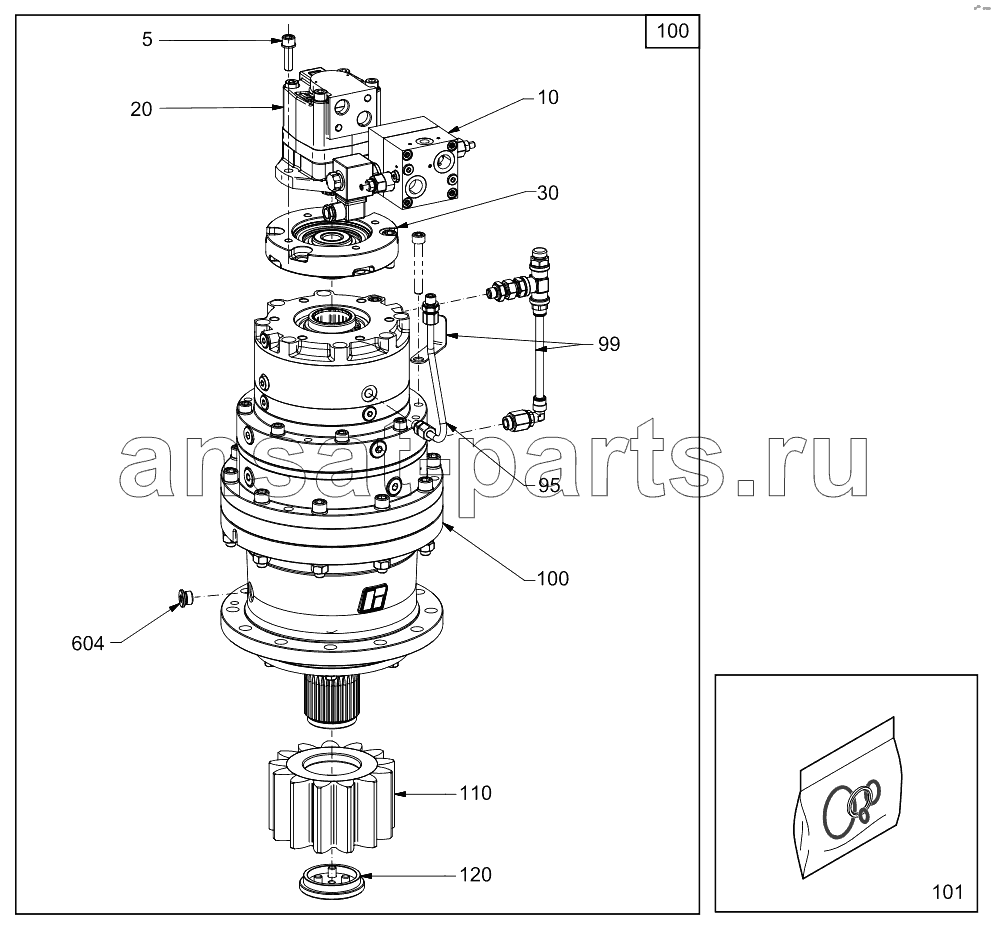 100

5

20

10

30

99

ansat-parts.ru

95

100

604

110

120

101