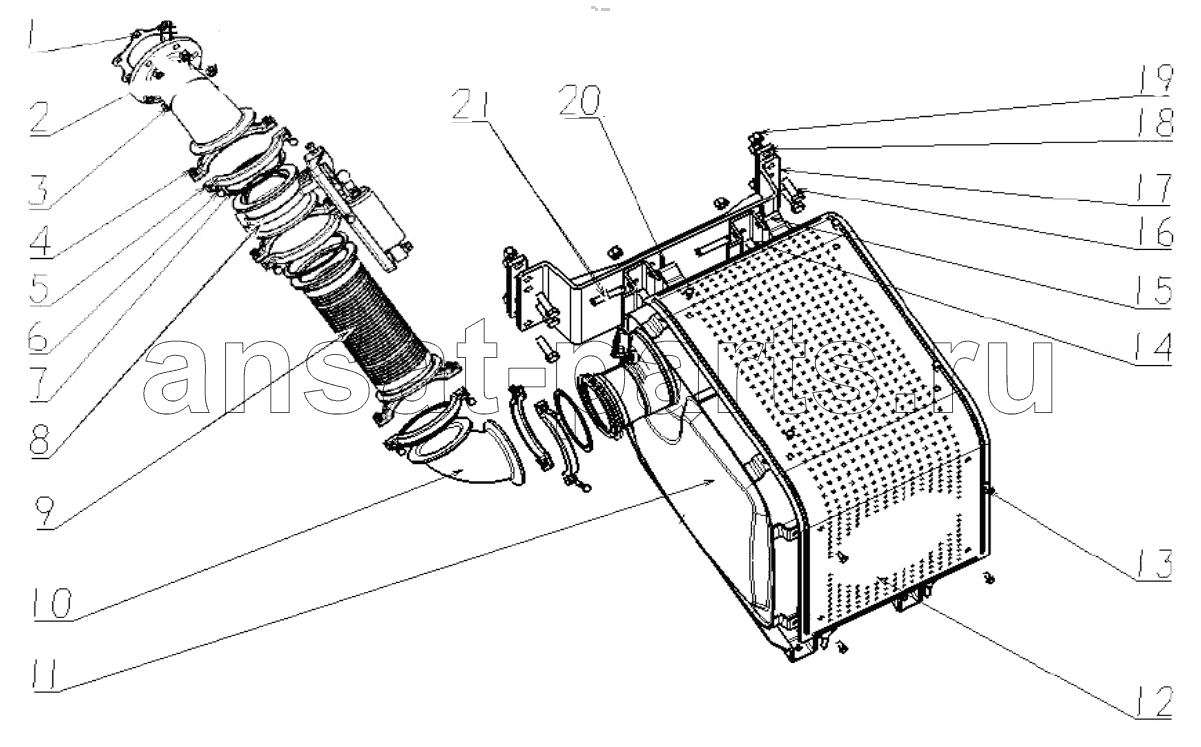 1
2
3
4
5
6
7
8
9
10
11
21
20
19
18
17
16
15
14
13
12
ansat-parts.ru