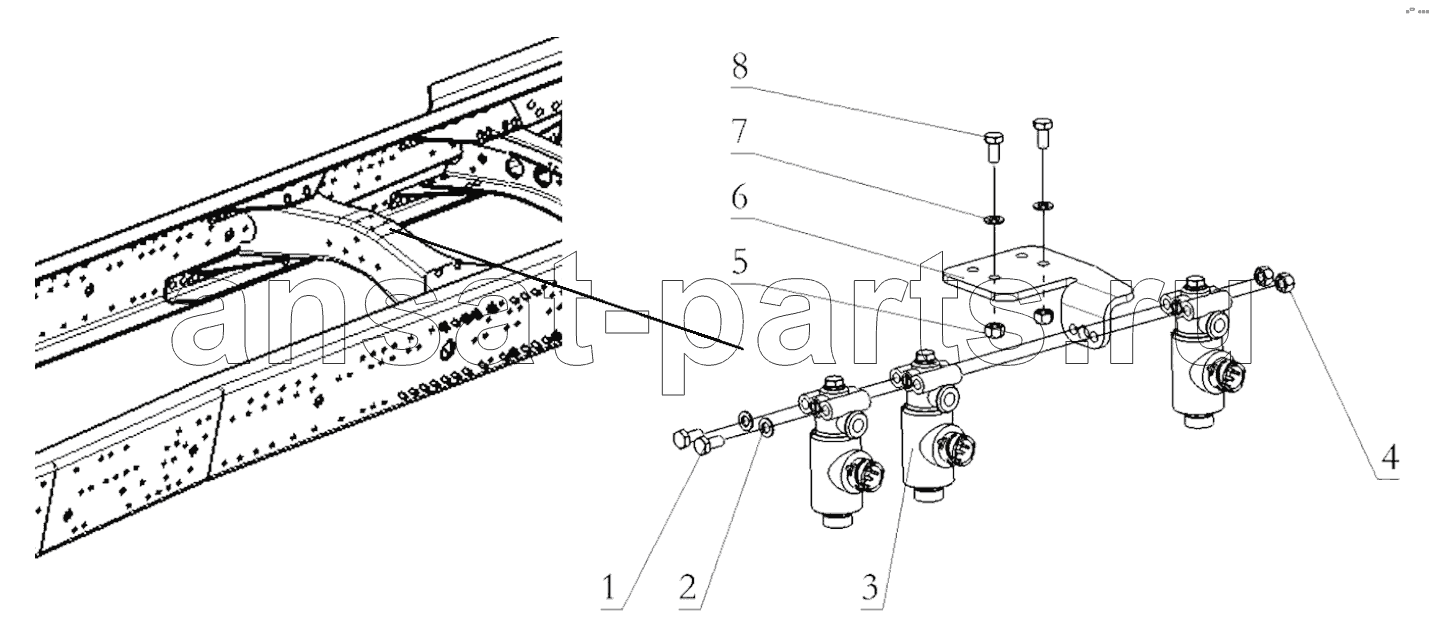 8
7
6
5
ansat-parts.ru
4
1
2
3