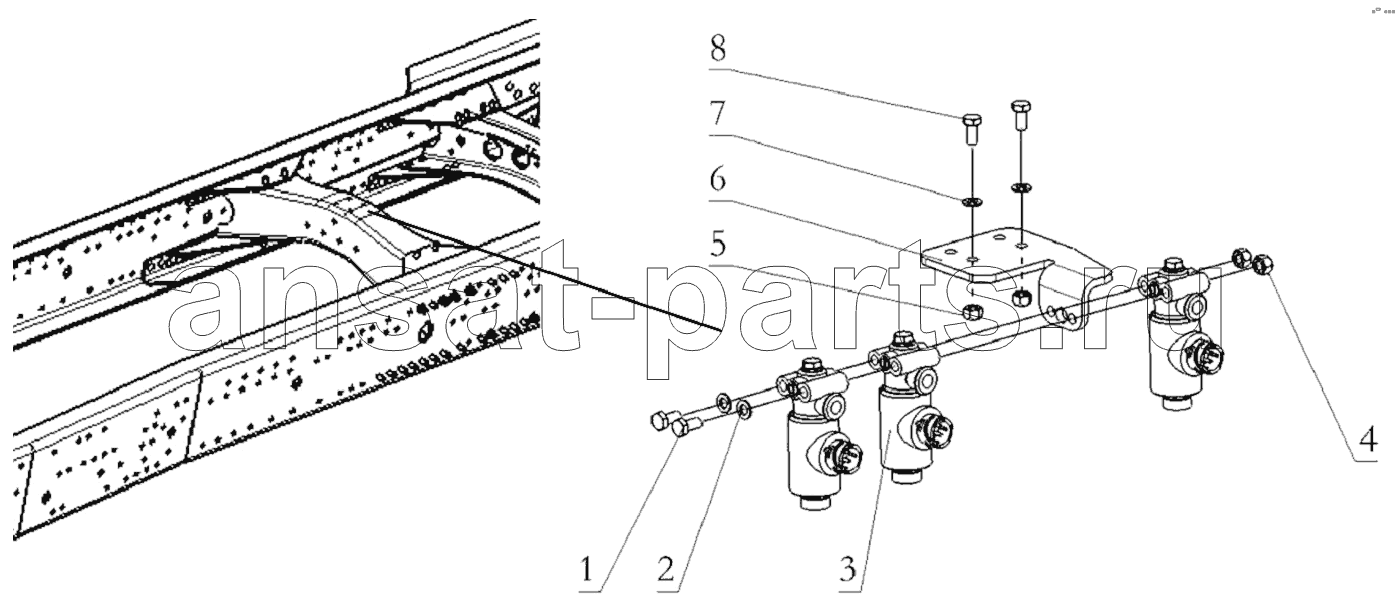 8
7
6
5
ansat-parts.ru
4
1
2
3