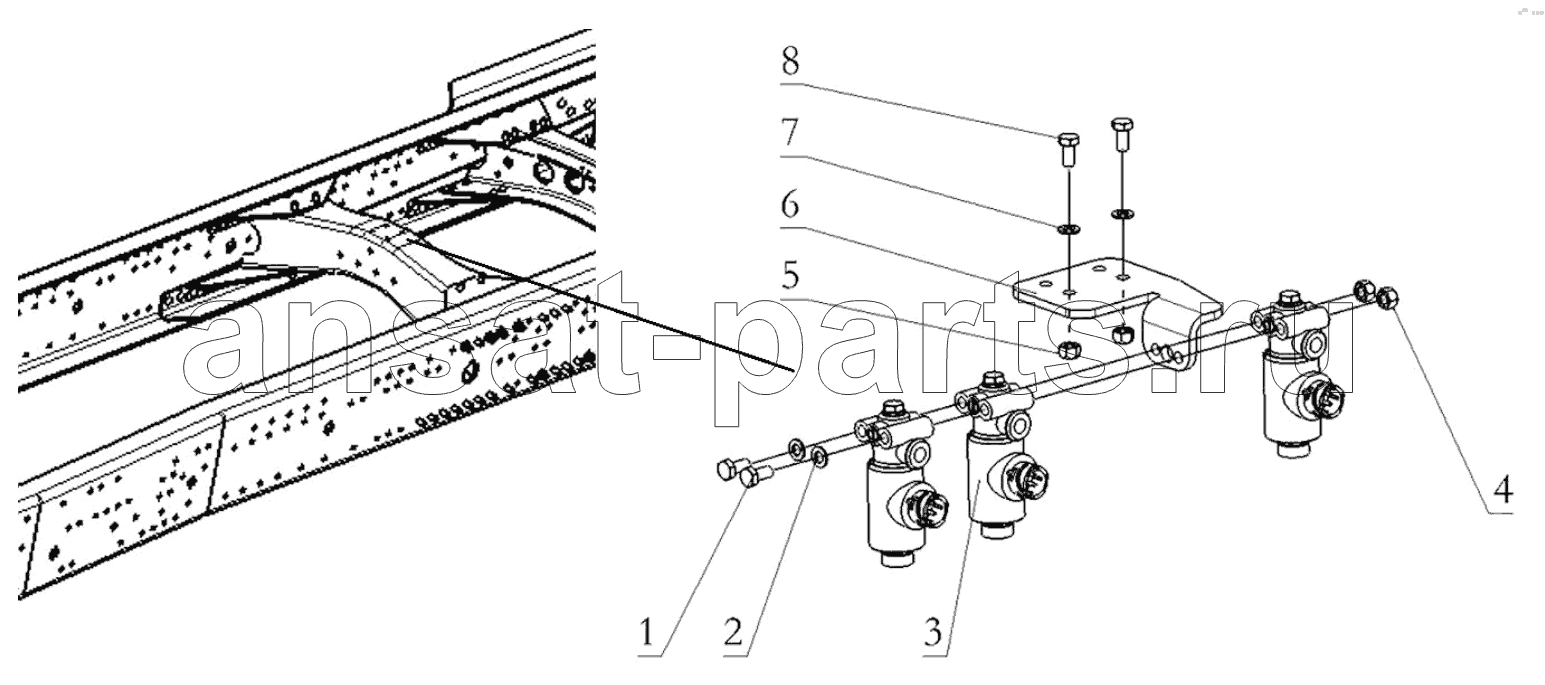 8
7
6
5
ansat-parts.ru
4
1
2
3