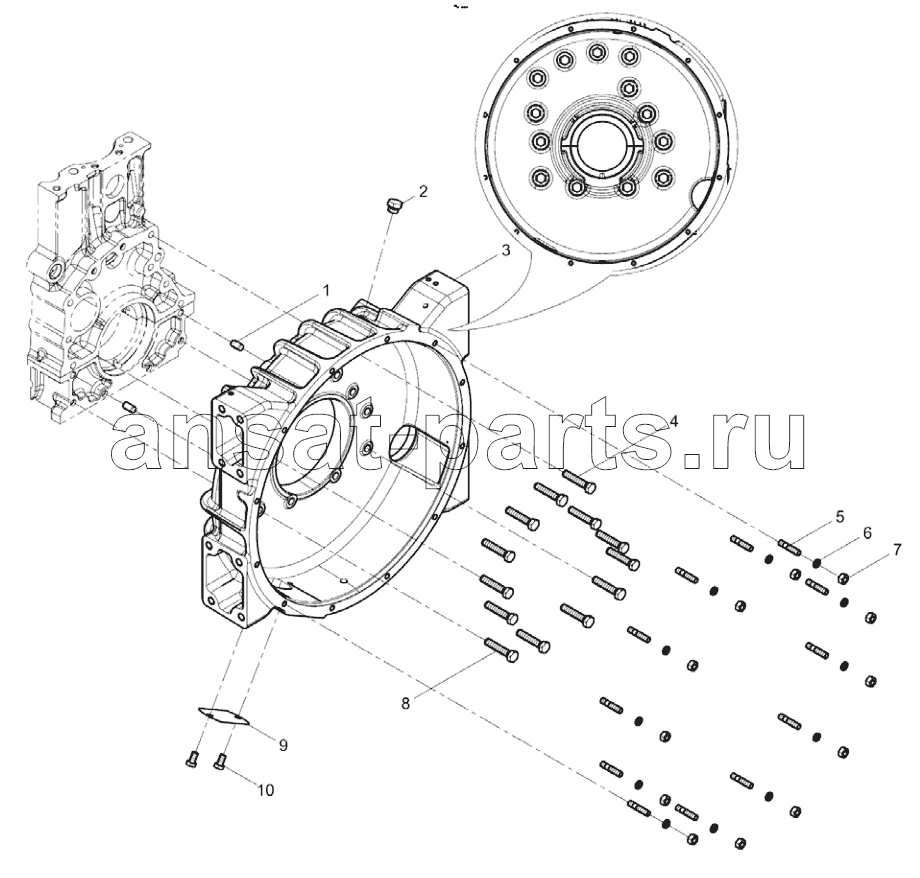 2
3
1
ansat-parts.ru
4
5
6
7
8
9
10