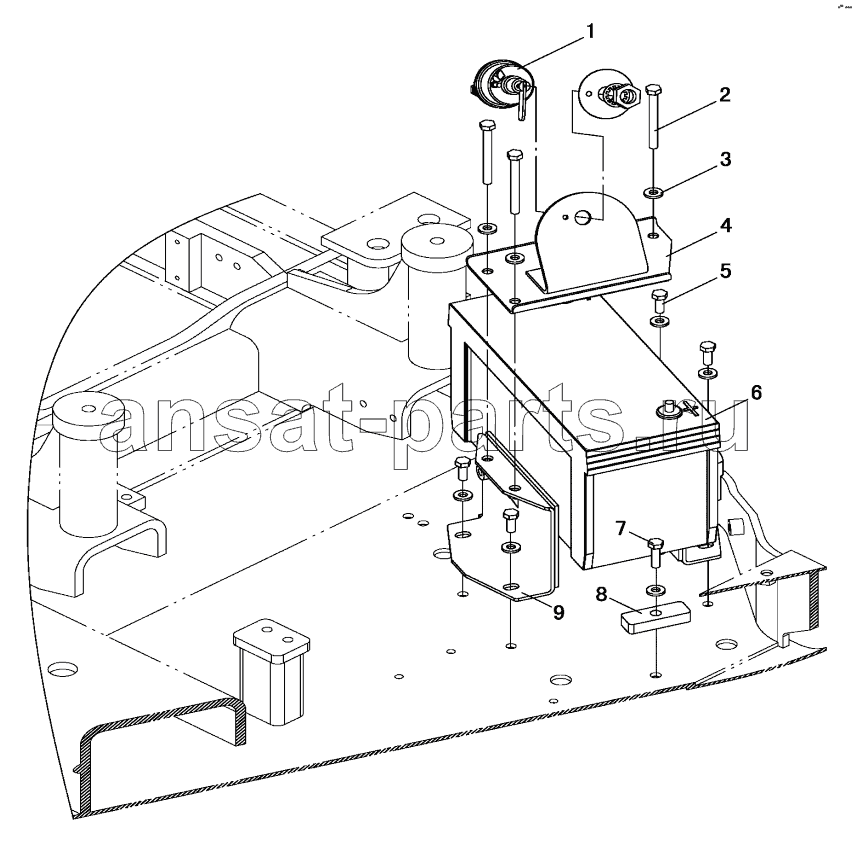 1
2
3
4
5
6
7
8
9
ansat-parts.ru