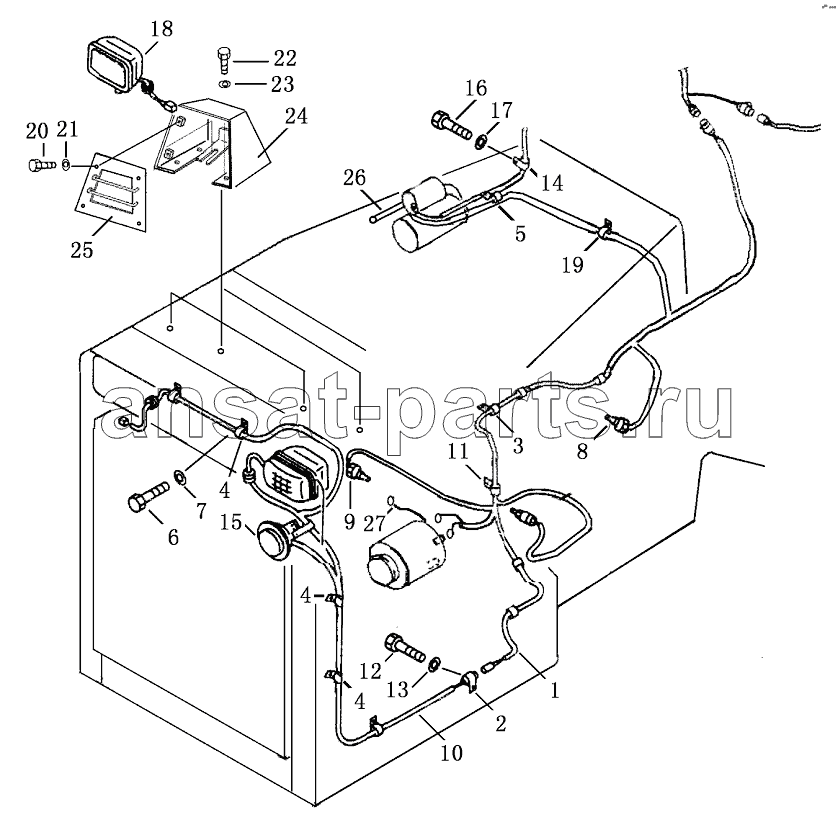 18
22
23
24
20
21
25
16
17
14
26
5
19
ansat-parts.ru
3
8
11
4
7
9
27
6
15
4
12
13
4
1
2
10