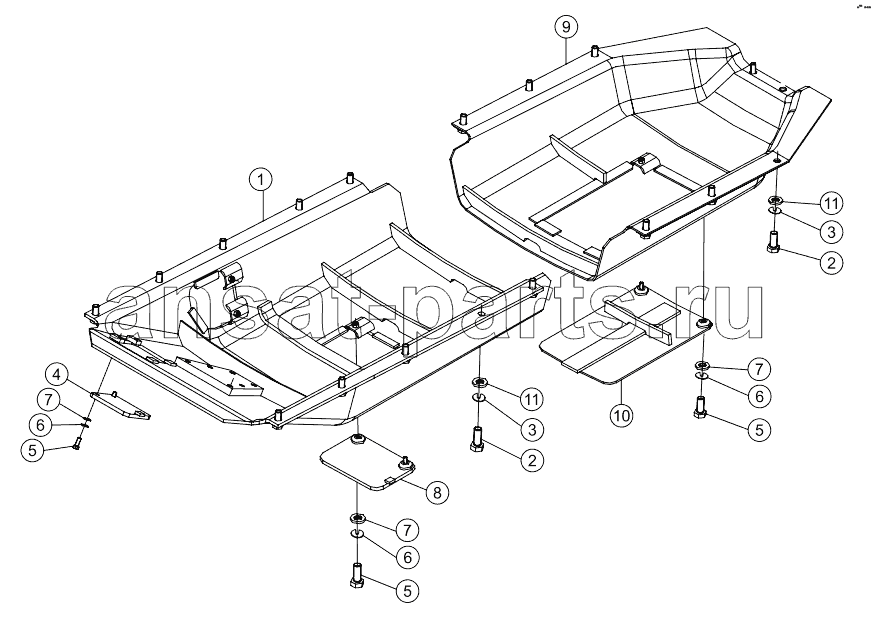 9
1
11
3
2
ansat-parts.ru
4
7
6
5
11
3
2
10
7
6
5
8
7
6
5