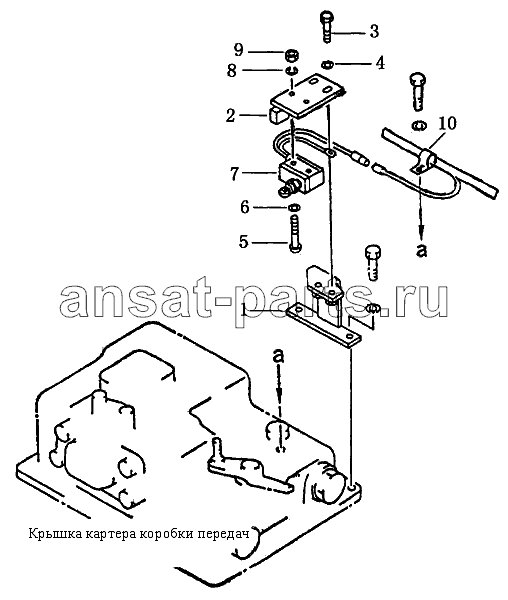 3
9
4
8
2
10
7
6
5
a
ansat-parts.ru
1
a
Крышка картера коробки передач