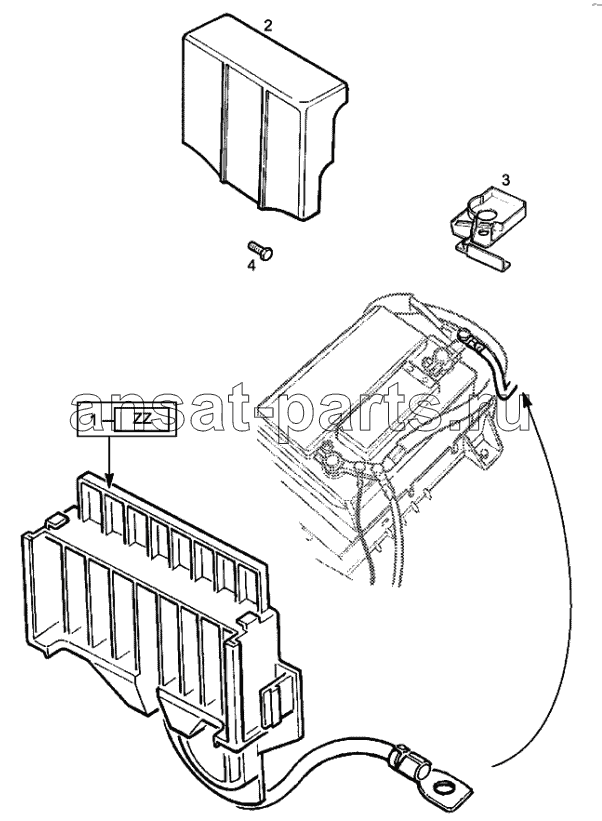 2
3
4
ansat-parts.ru
1
ZZ